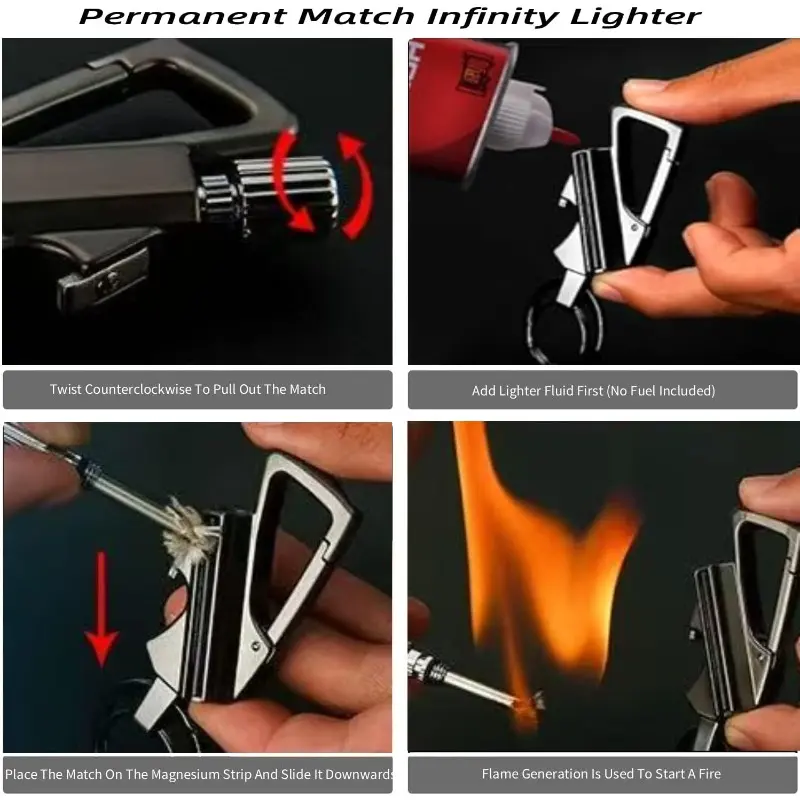 Permanent Match Infinity Lighter

Twist Counterclockwise To Pull Out The Match

Add Lighter Fluid First (No Fuel Included)

Place The Match On The Magnesium Strip And Slide It Downwards

Flame Generation Is Used To Start A Fire