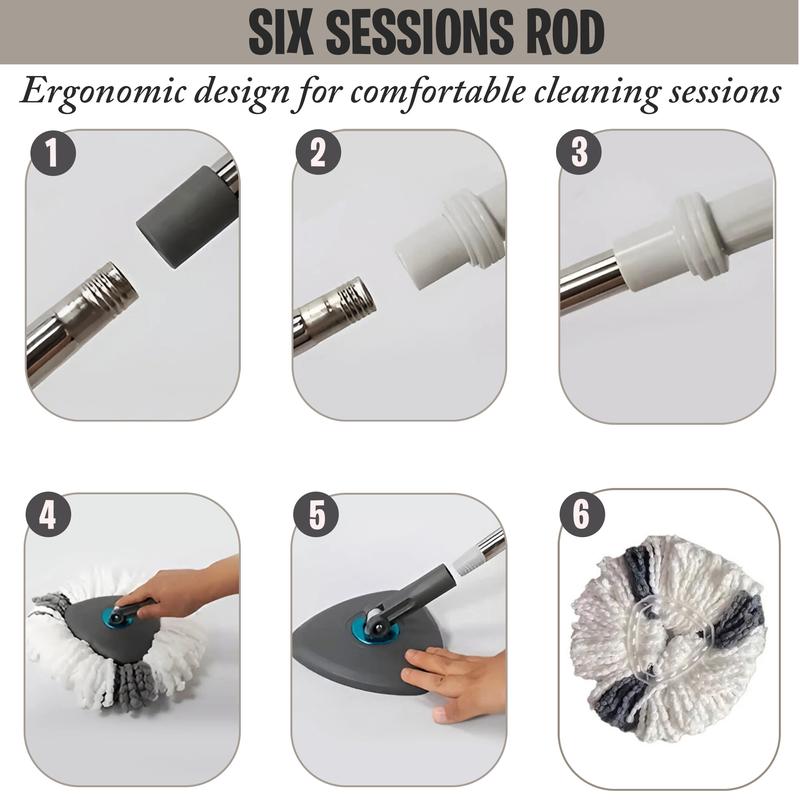 SIX SESSIONS ROD

Ergonomic design for comfortable cleaning sessions

1

2

3

4

5

6