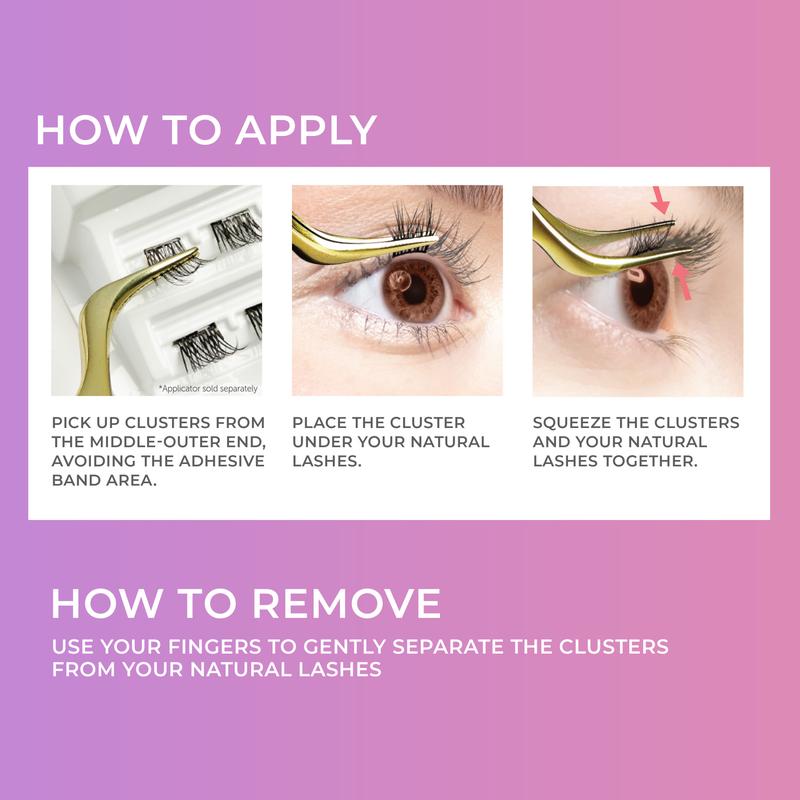 HOW TO APPLY

*Applicator sold separately

PICK UP CLUSTERS FROM THE MIDDLE-OUTER END, AVOIDING THE ADHESIVE BAND AREA.

PLACE THE CLUSTER UNDER YOUR NATURAL LASHES.

SQUEEZE THE CLUSTERS AND YOUR NATURAL LASHES TOGETHER.

HOW TO REMOVE

USE YOUR FINGERS TO GENTLY SEPARATE THE CLUSTERS FROM YOUR NATURAL LASHES