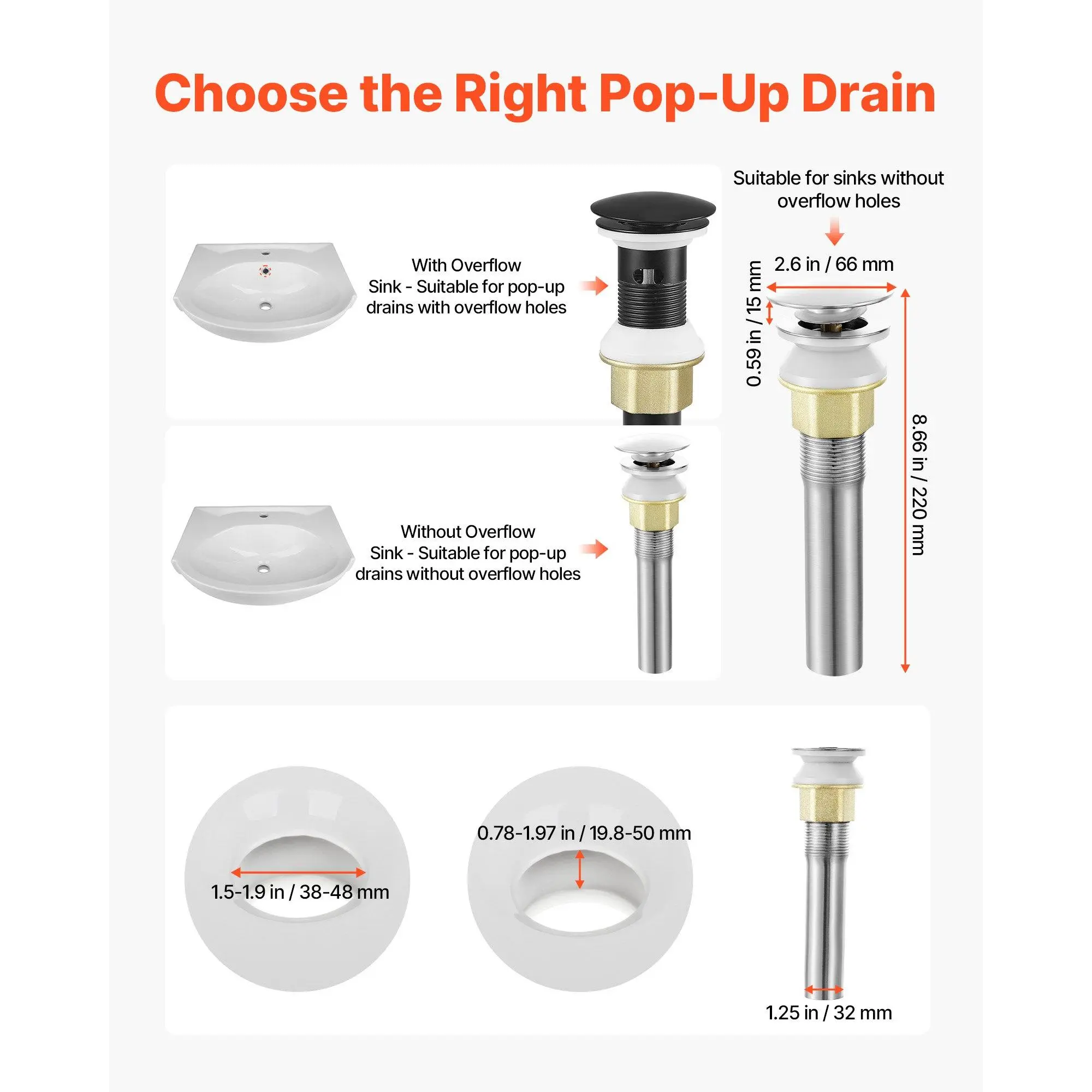 Choose the Right Pop-Up Drain

With Overflow
Sink - Suitable for pop-up drains with overflow holes

Without Overflow
Sink - Suitable for pop-up drains without overflow holes

Suitable for sinks without overflow holes

2.6 in / 66 mm

0.59 in / 15 mm

8.66 in / 220 mm

1.5-1.9 in / 38-48 mm

0.78-1.97 in / 19.8-50 mm

1.25 in / 32 mm