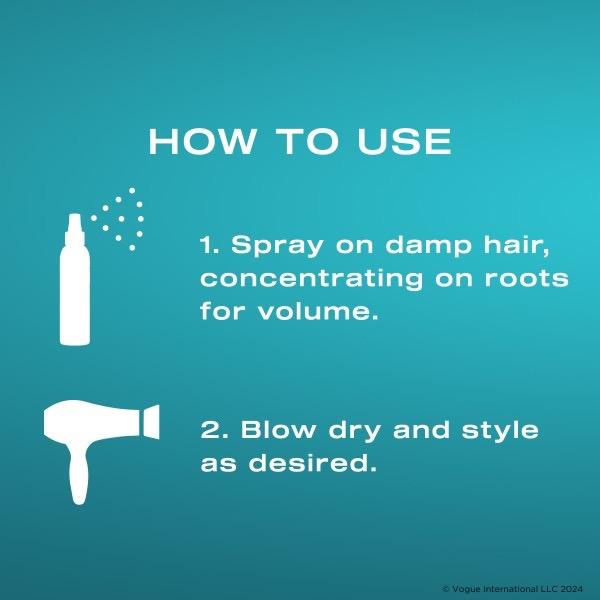 HOW TO USE

1. Spray on damp hair, concentrating on roots for volume.

2. Blow dry and style as desired.

© Vogue International LLC 2024