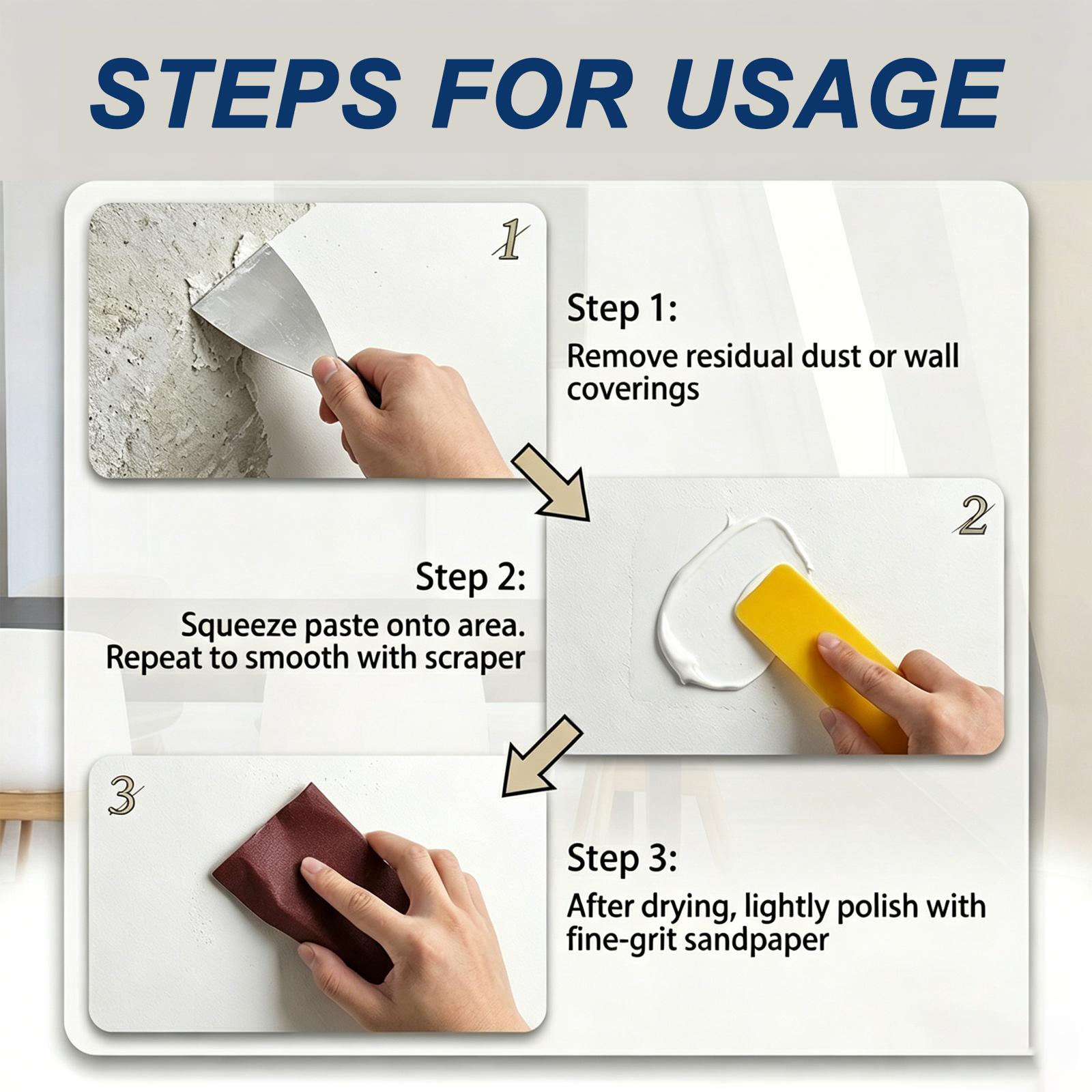 STEPS FOR USAGE

1

Step 1:
Remove residual dust or wall coverings

2

Step 2:
Squeeze paste onto area. Repeat to smooth with scraper

3

Step 3:
After drying, lightly polish with fine-grit sandpaper