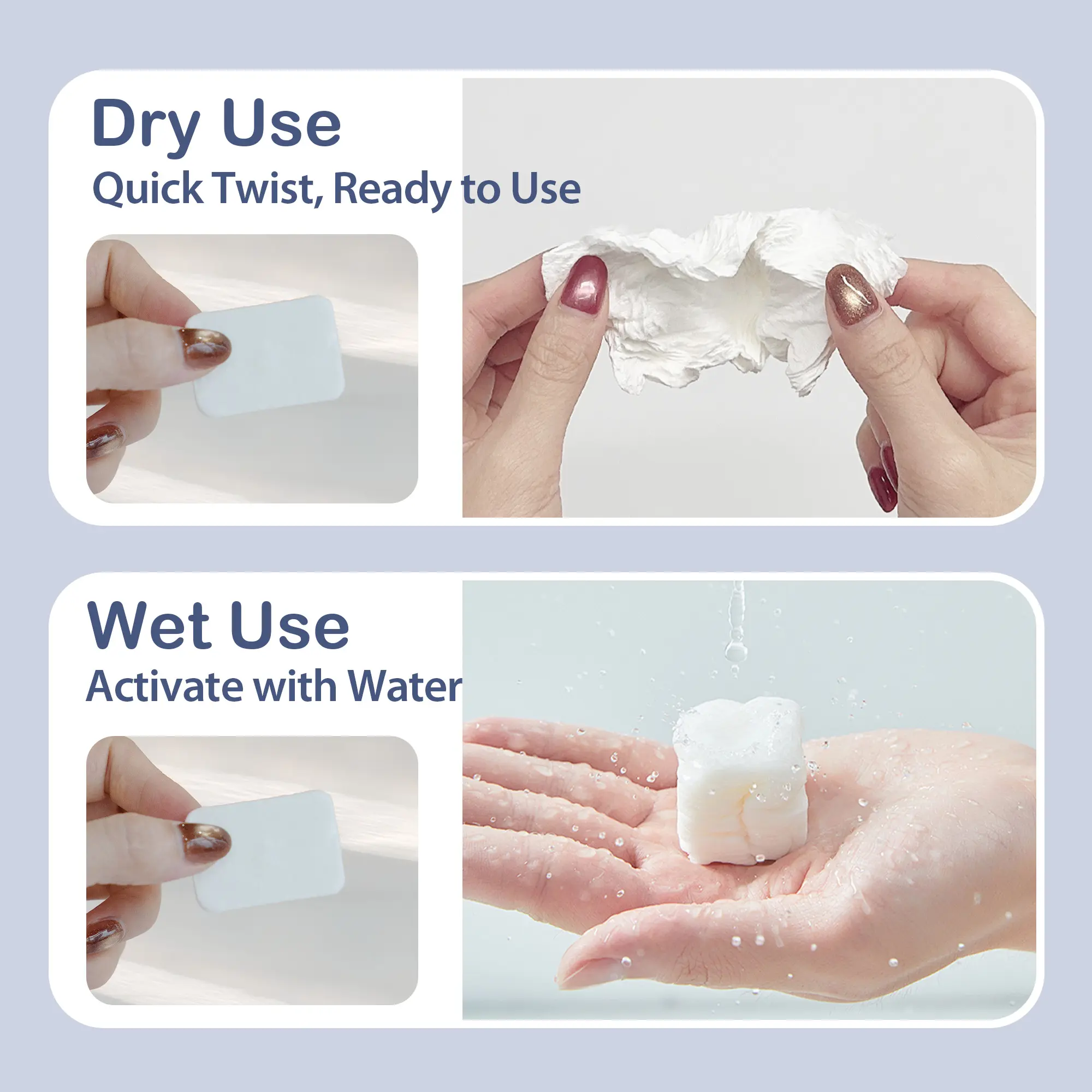 Dry Use
Quick Twist, Ready to Use

Wet Use
Activate with Water