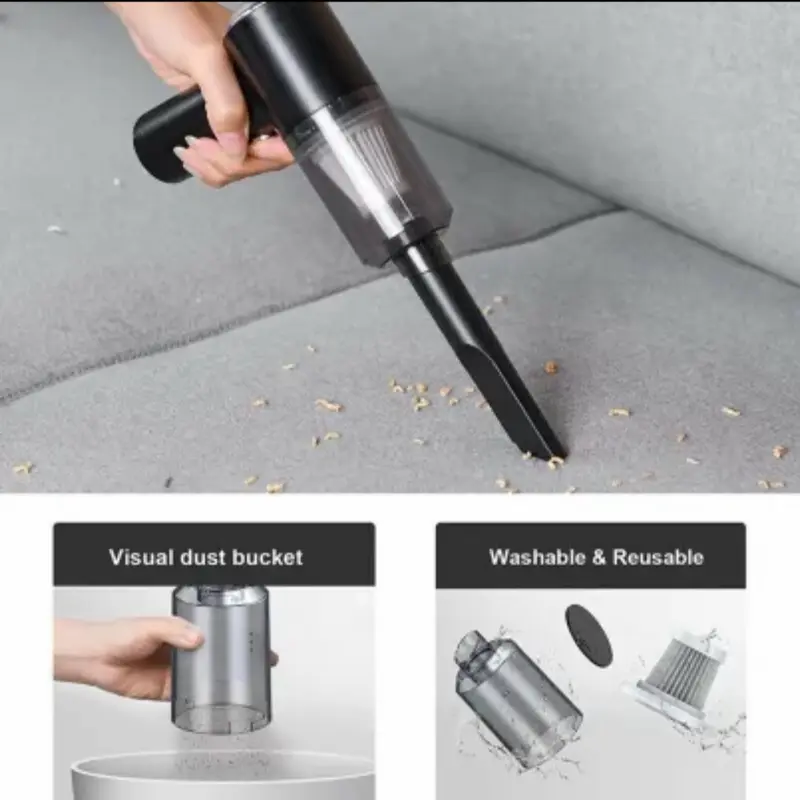 Visual dust bucket

Washable & Reusable