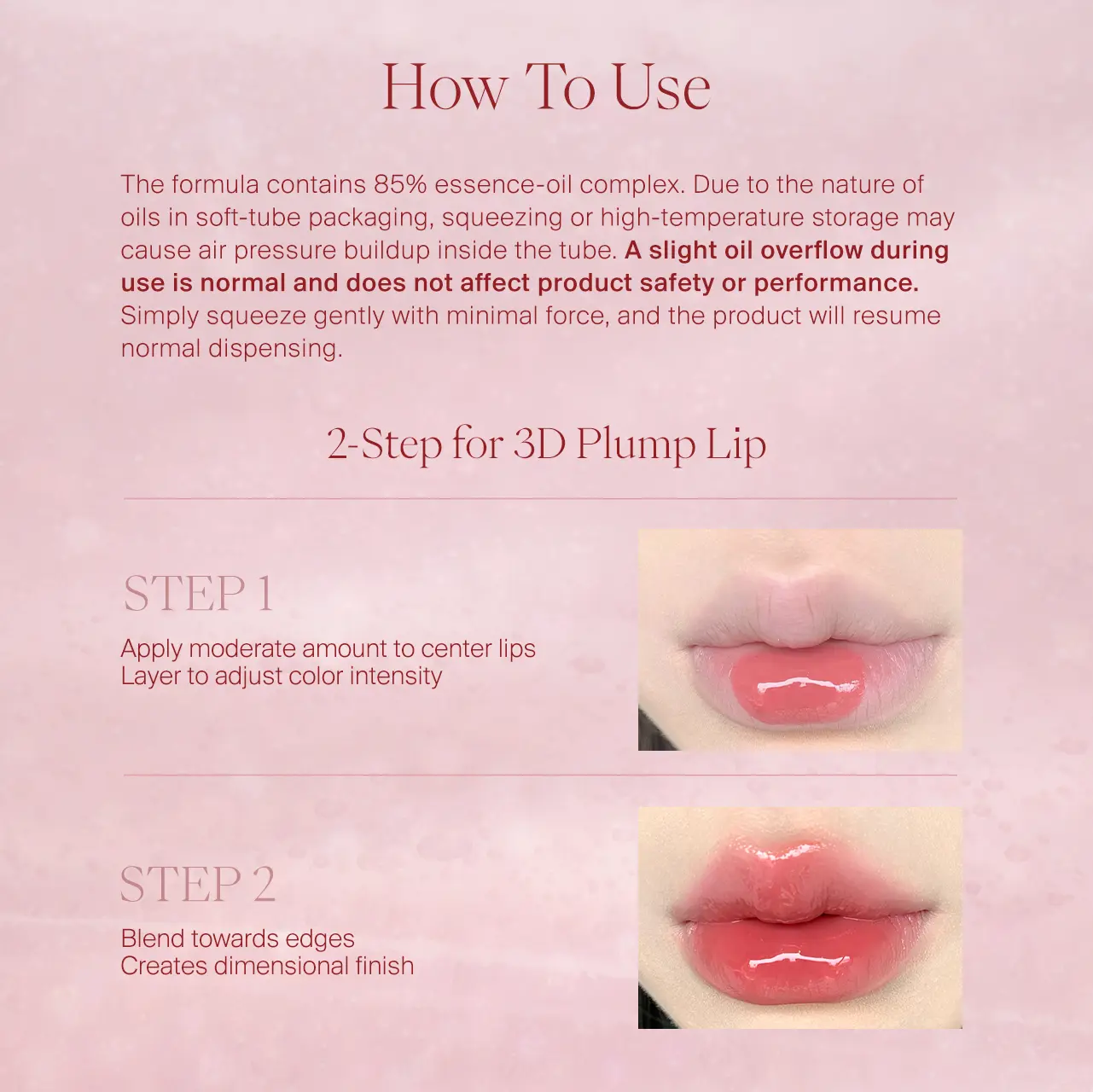 How To Use

The formula contains 85% essence-oil complex. Due to the nature of oils in soft-tube packaging, squeezing or high-temperature storage may cause air pressure buildup inside the tube. A slight oil overflow during use is normal and does not affect product safety or performance. Simply squeeze gently with minimal force, and the product will resume normal dispensing.

2-Step for 3D Plump Lip

STEP 1

Apply moderate amount to center lips
Layer to adjust color intensity

STEP 2

Blend towards edges
Creates dimensional finish