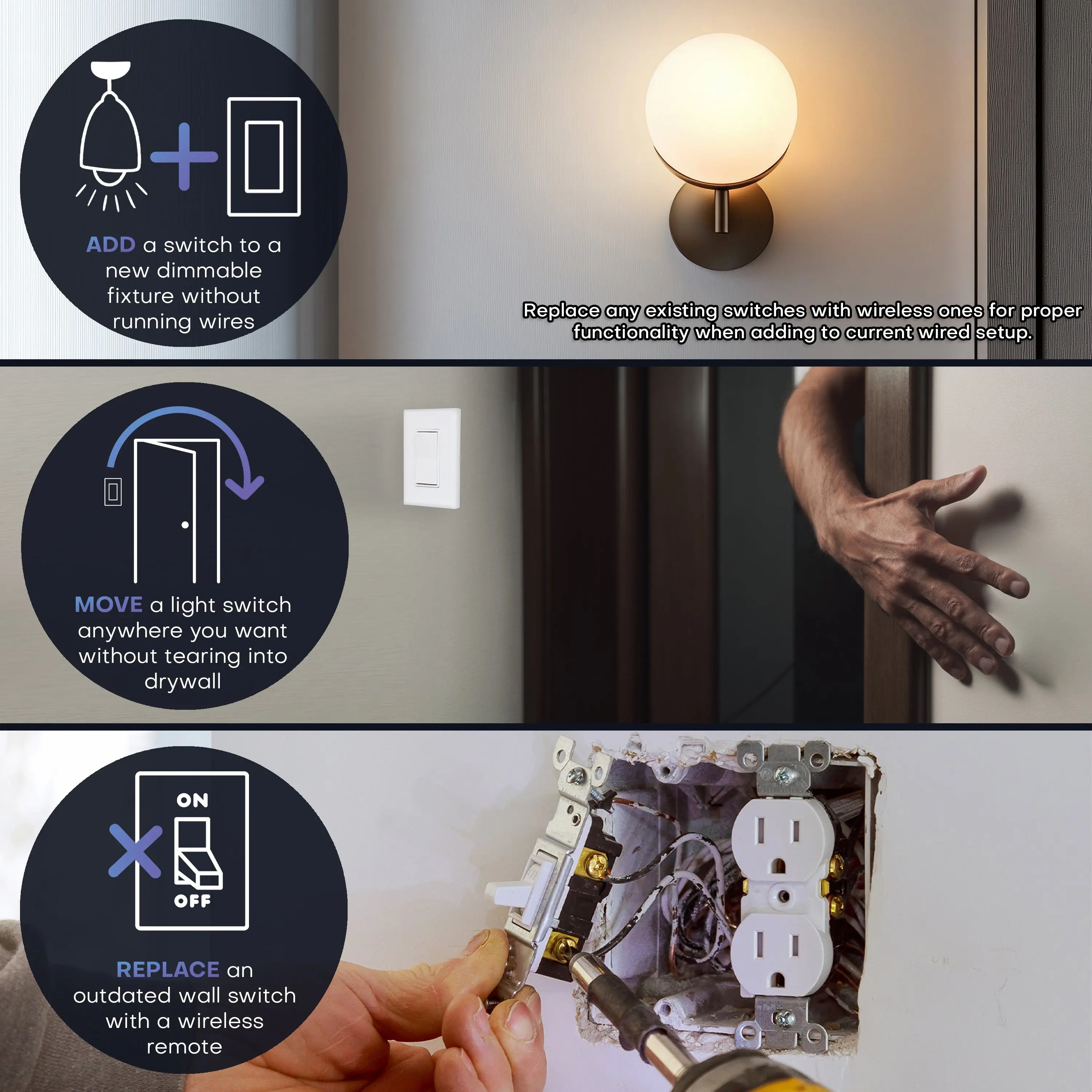 ADD a switch to a new dimmable fixture without running wires

Replace any existing switches with wireless ones for proper functionality when adding to current wired setup.

MOVE a light switch anywhere you want without tearing into drywall

ON

OFF

REPLACE an outdated wall switch with a wireless remote