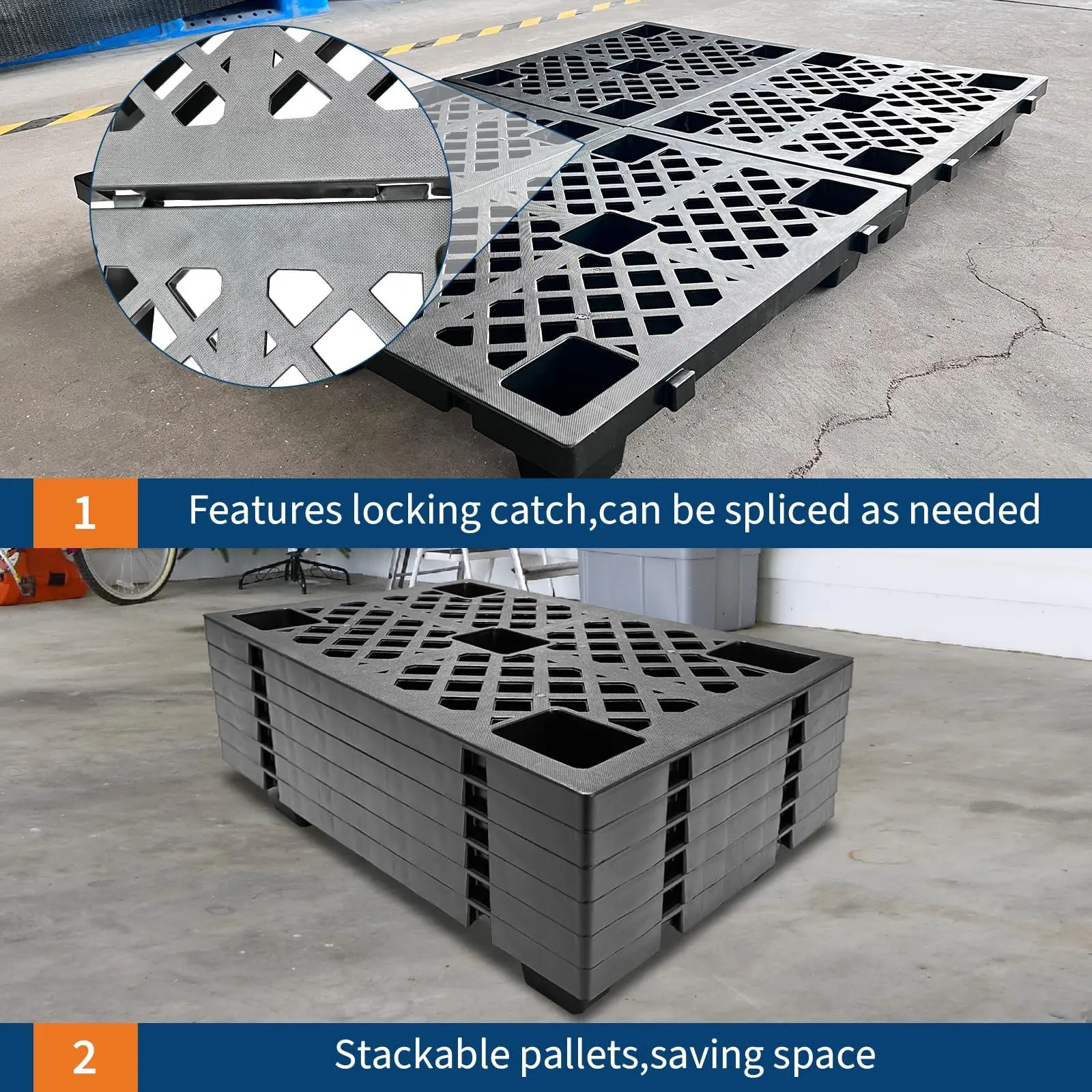 1

Features locking catch,can be spliced as needed

2

Stackable pallets,saving space