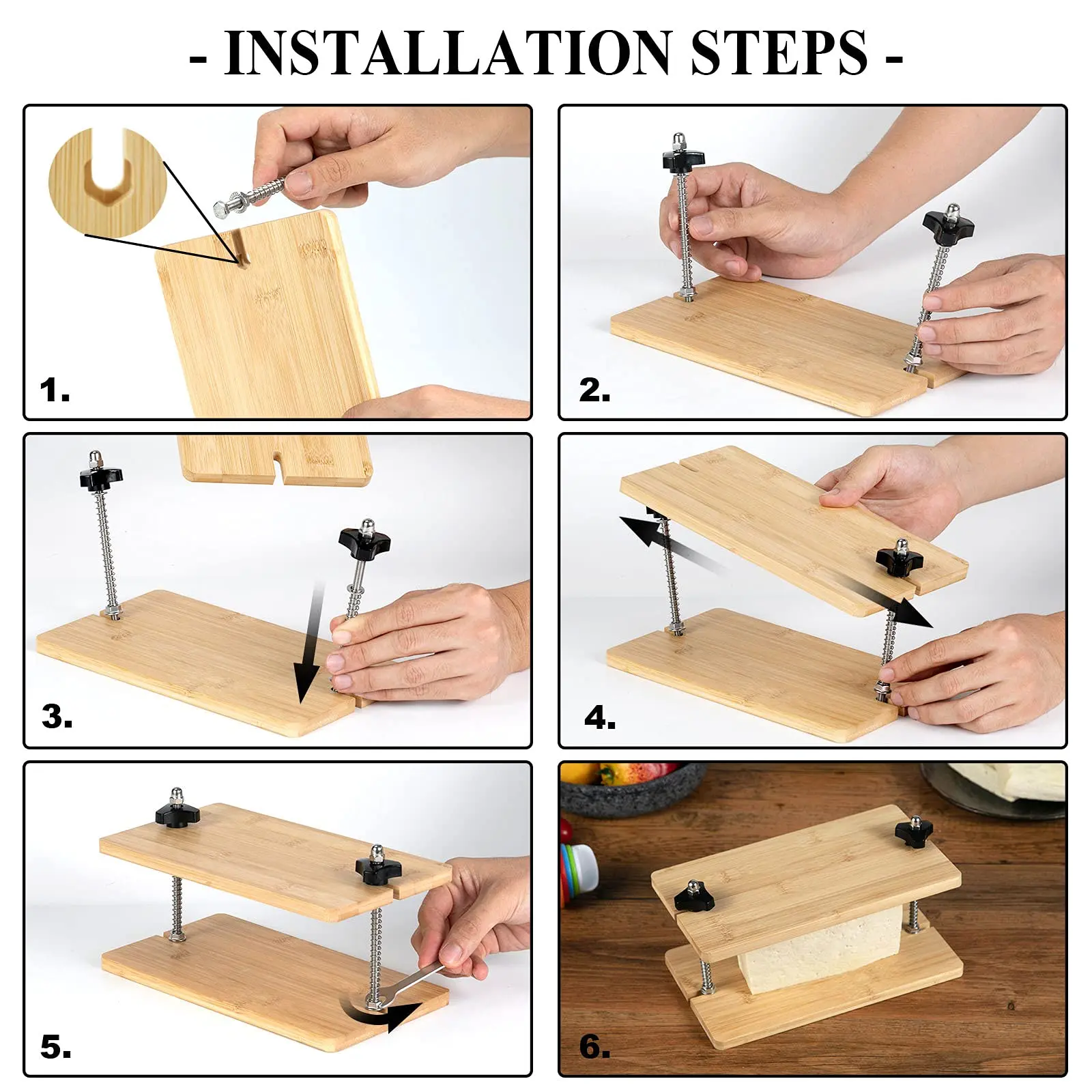 - INSTALLATION STEPS -

1.

2.

3.

4.

5.

6.