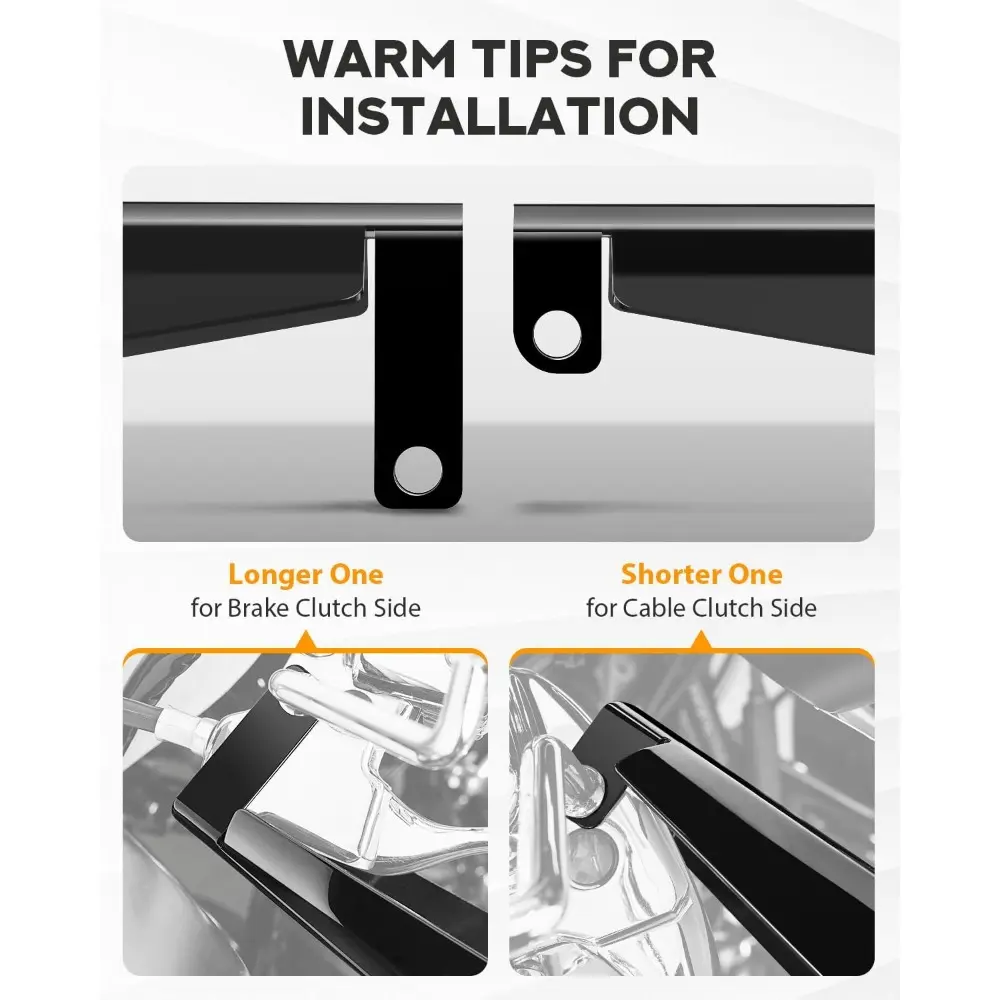 WARM TIPS FOR INSTALLATION

Longer One
for Brake Clutch Side

Shorter One
for Cable Clutch Side