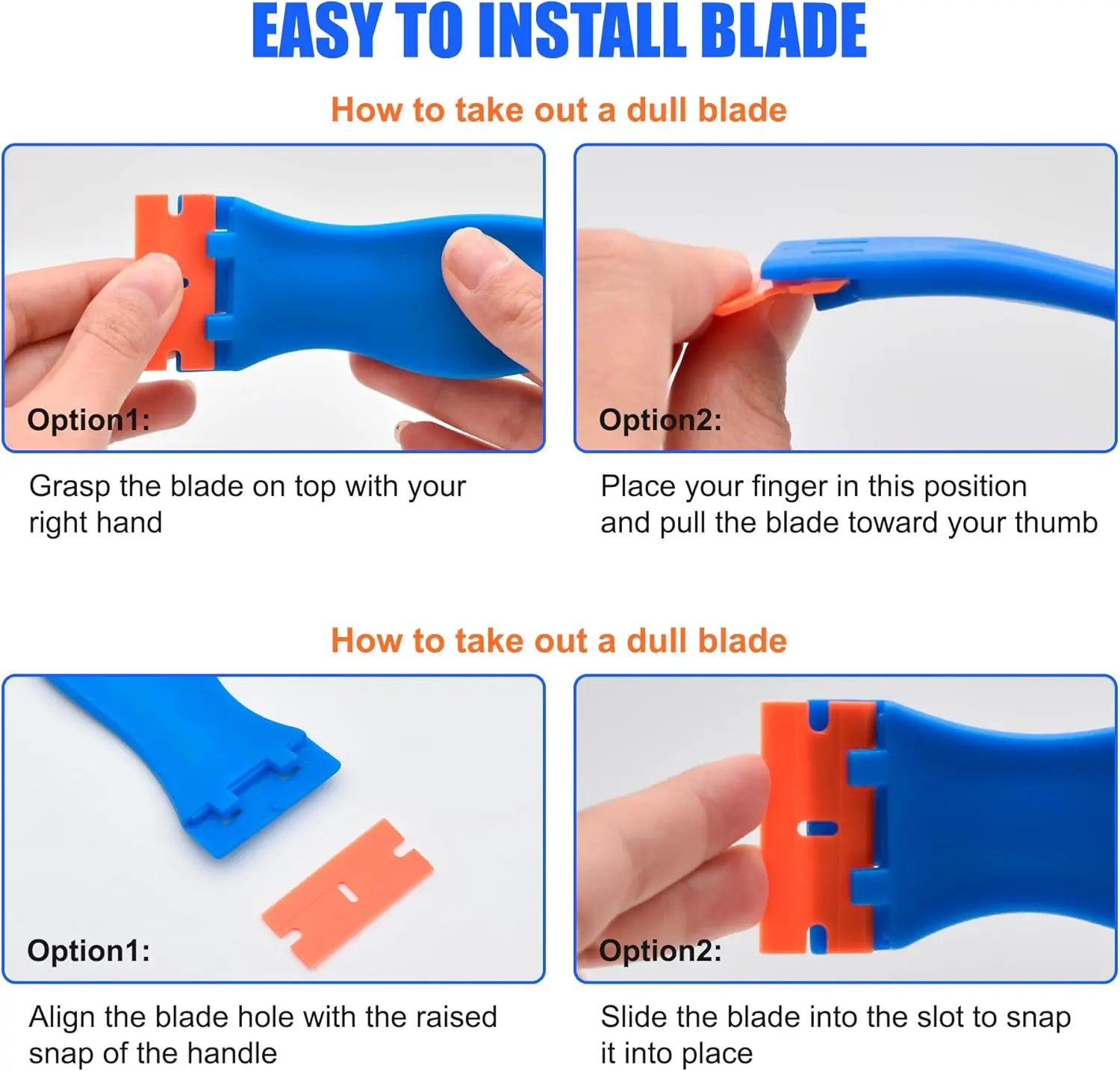 EASY TO INSTALL BLADE

How to take out a dull blade

Option1:

Grasp the blade on top with your right hand

Option2:

Place your finger in this position and pull the blade toward your thumb

How to take out a dull blade

Option1:

Align the blade hole with the raised snap of the handle

Option2:

Slide the blade into the slot to snap it into place