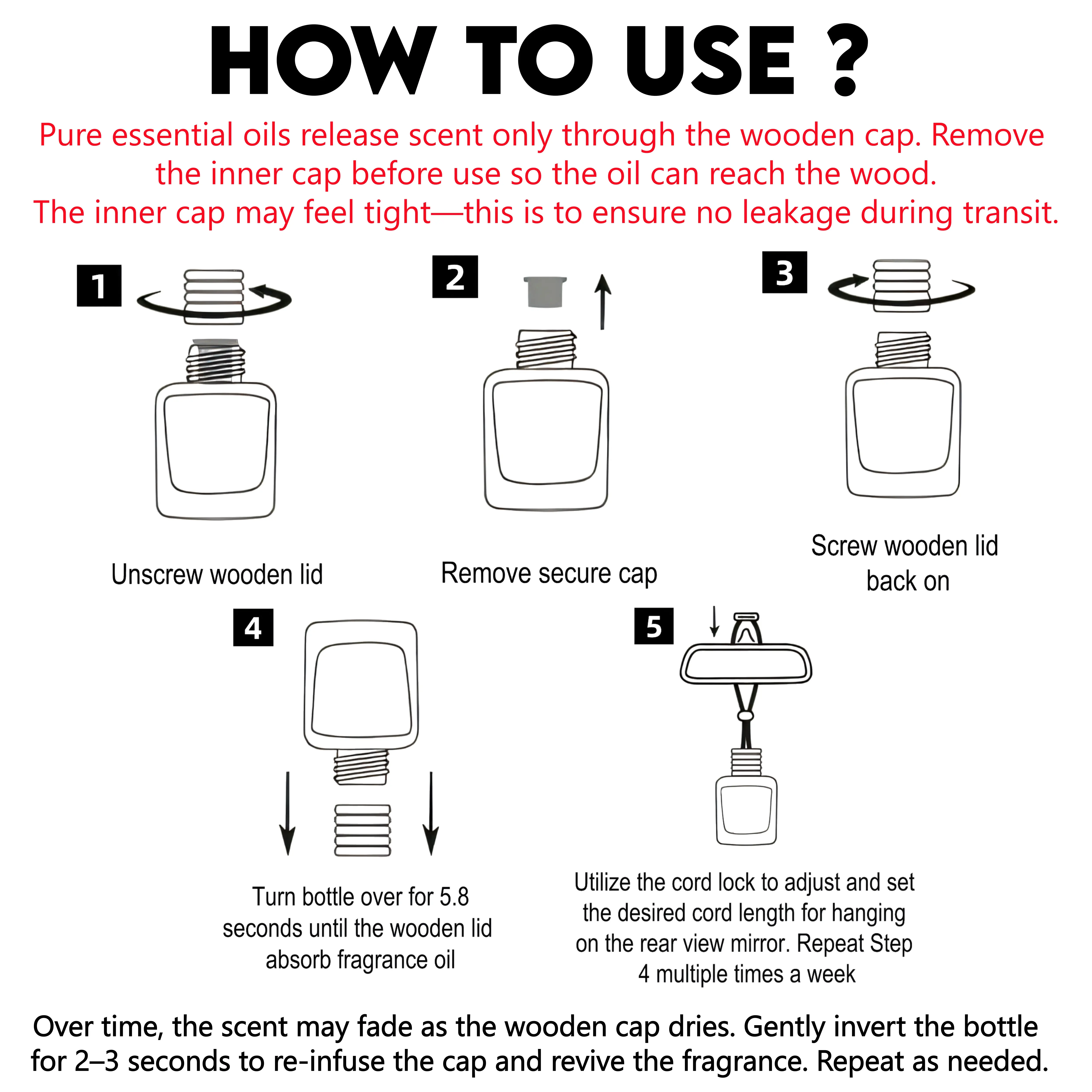 HOW TO USE ?

Pure essential oils release scent only through the wooden cap. Remove the inner cap before use so the oil can reach the wood.
The inner cap may feel tight—this is to ensure no leakage during transit.

1

Unscrew wooden lid

2

Remove secure cap

3

Screw wooden lid back on

4

Turn bottle over for 5.8 seconds until the wooden lid absorb fragrance oil

5

Utilize the cord lock to adjust and set the desired cord length for hanging on the rear view mirror. Repeat Step 4 multiple times a week

Over time, the scent may fade as the wooden cap dries. Gently invert the bottle for 2–3 seconds to re-infuse the cap and revive the fragrance. Repeat as needed.