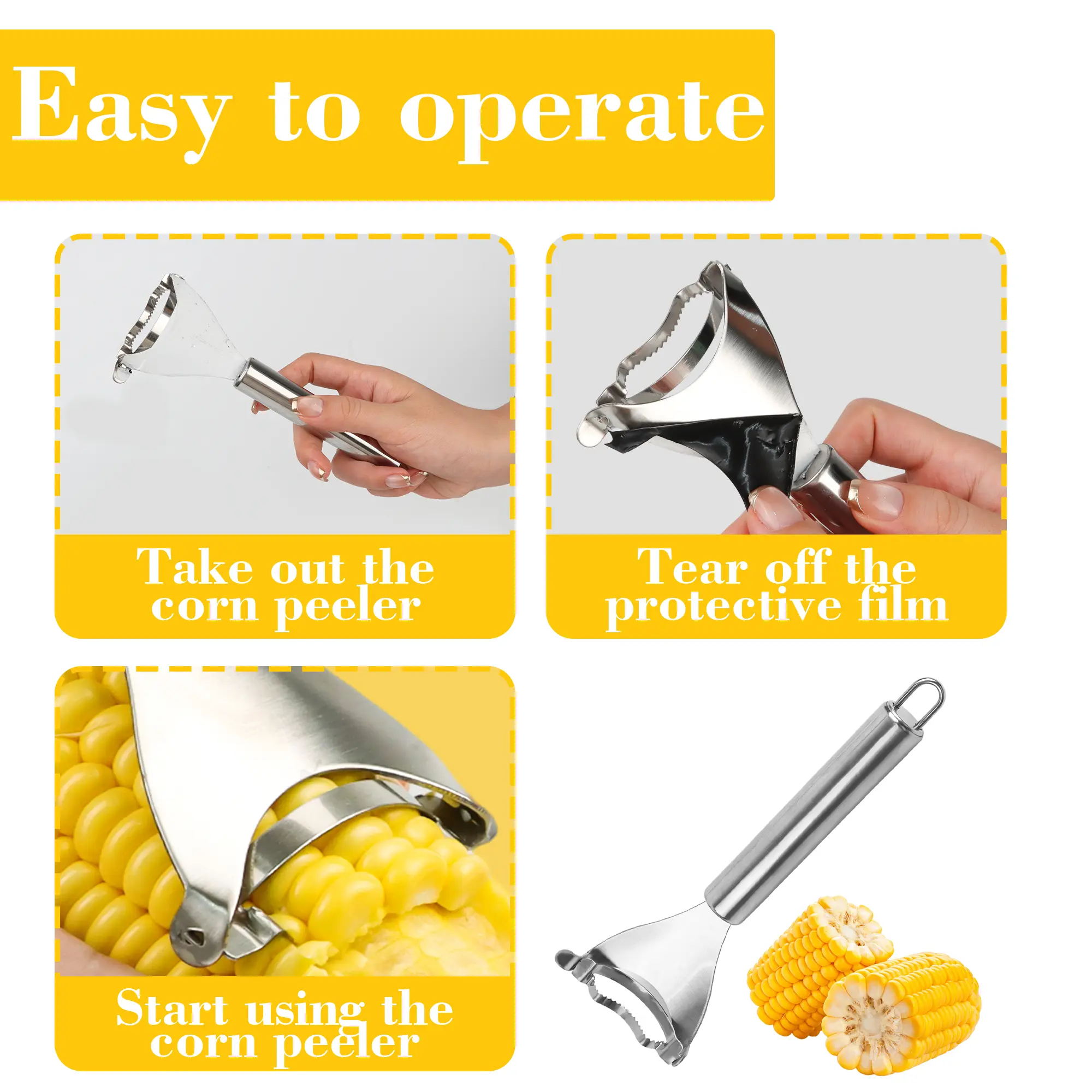 Easy to operate

Take out the corn peeler

Tear off the protective film

Start using the corn peeler