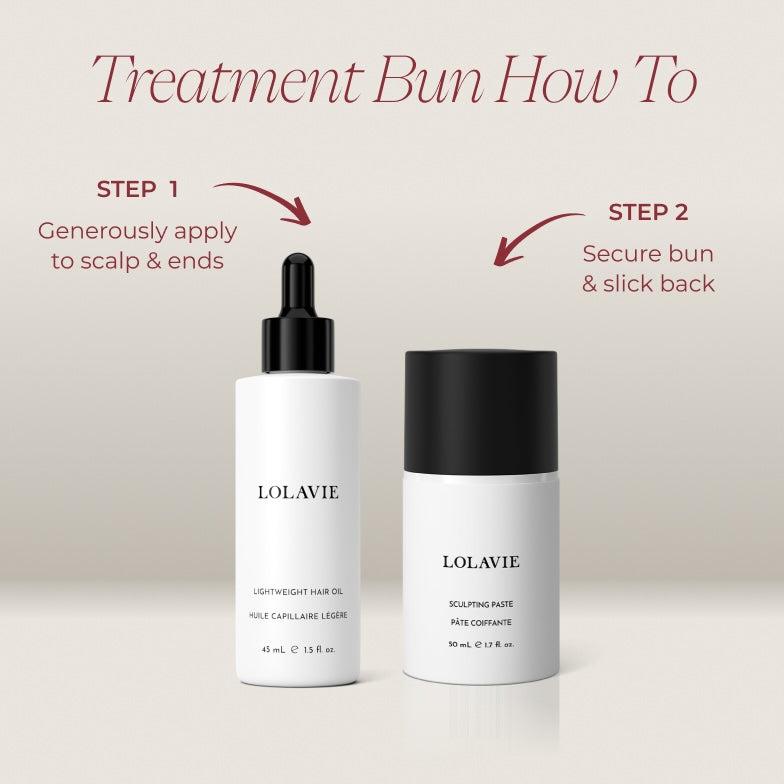 Treatment Bun How To

STEP 1
Generously apply to scalp & ends

STEP 2
Secure bun & slick back

LOLAVIE

LIGHTWEIGHT HAIR OIL
HUILE CAPILLAIRE LÉGÈRE

45 mL ℮ 1.5 fl. oz.

LOLAVIE

SCULPTING PASTE
PÂTE COIFFANTE

50 mL ℮ 1.7 fl. oz.