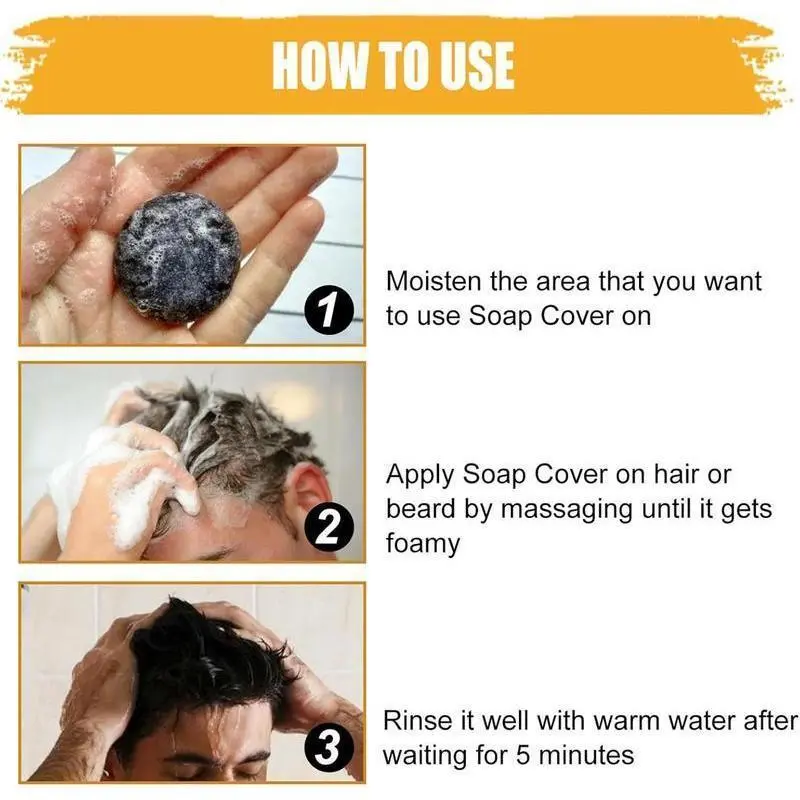 HOW TO USE

1

Moisten the area that you want to use Soap Cover on

2

Apply Soap Cover on hair or beard by massaging until it gets foamy

3

Rinse it well with warm water after waiting for 5 minutes