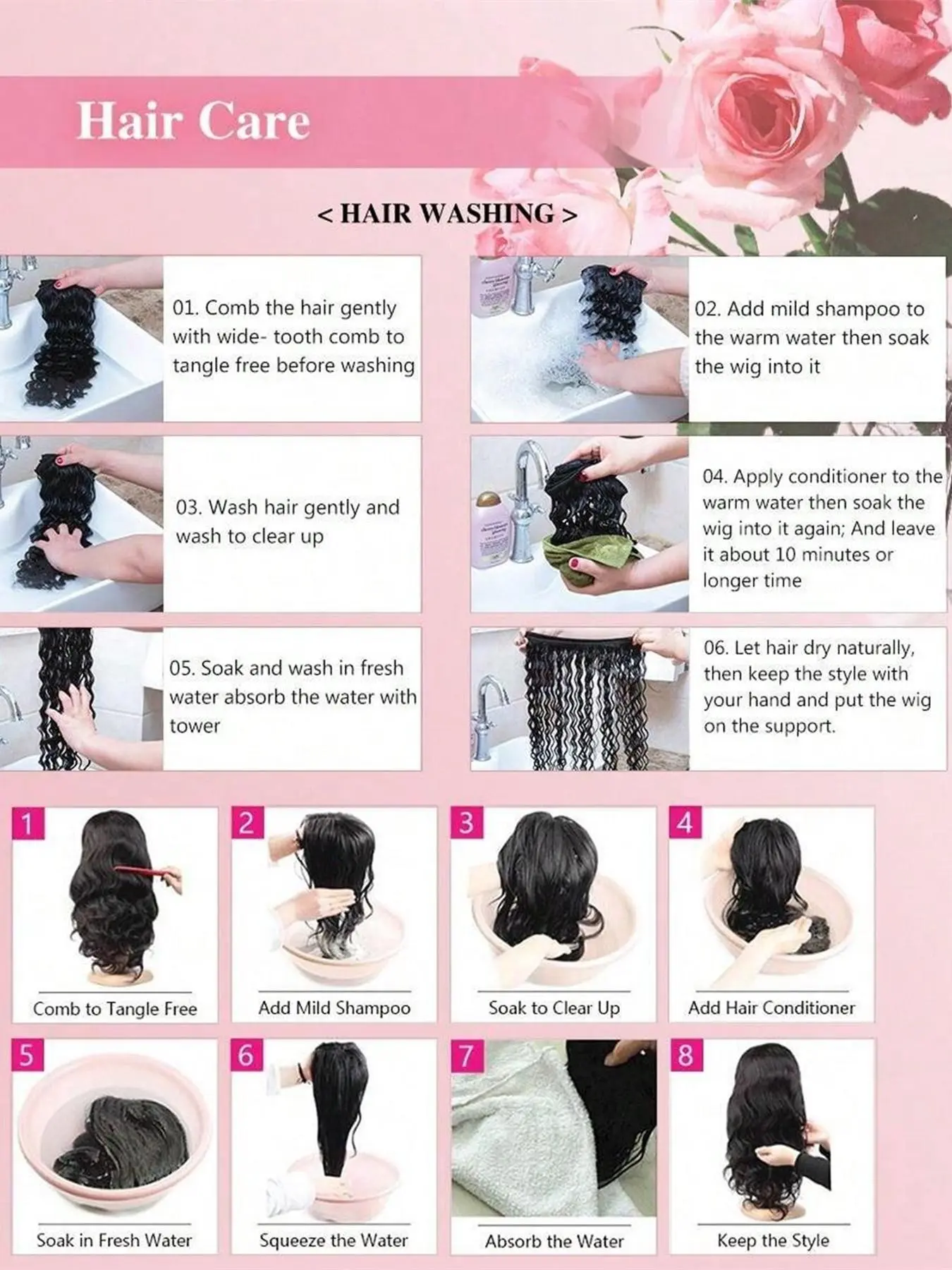 Hair Care

< HAIR WASHING >

01. Comb the hair gently with wide- tooth comb to tangle free before washing

02. Add mild shampoo to the warm water then soak the wig into it

03. Wash hair gently and wash to clear up

04. Apply conditioner to the warm water then soak the wig into it again; And leave it about 10 minutes or longer time

05. Soak and wash in fresh water absorb the water with tower

06. Let hair dry naturally, then keep the style with your hand and put the wig on the support.

1
Comb to Tangle Free

2
Add Mild Shampoo

3
Soak to Clear Up

4
Add Hair Conditioner

5
Soak in Fresh Water

6
Squeeze the Water

7
Absorb the Water

8
Keep the Style