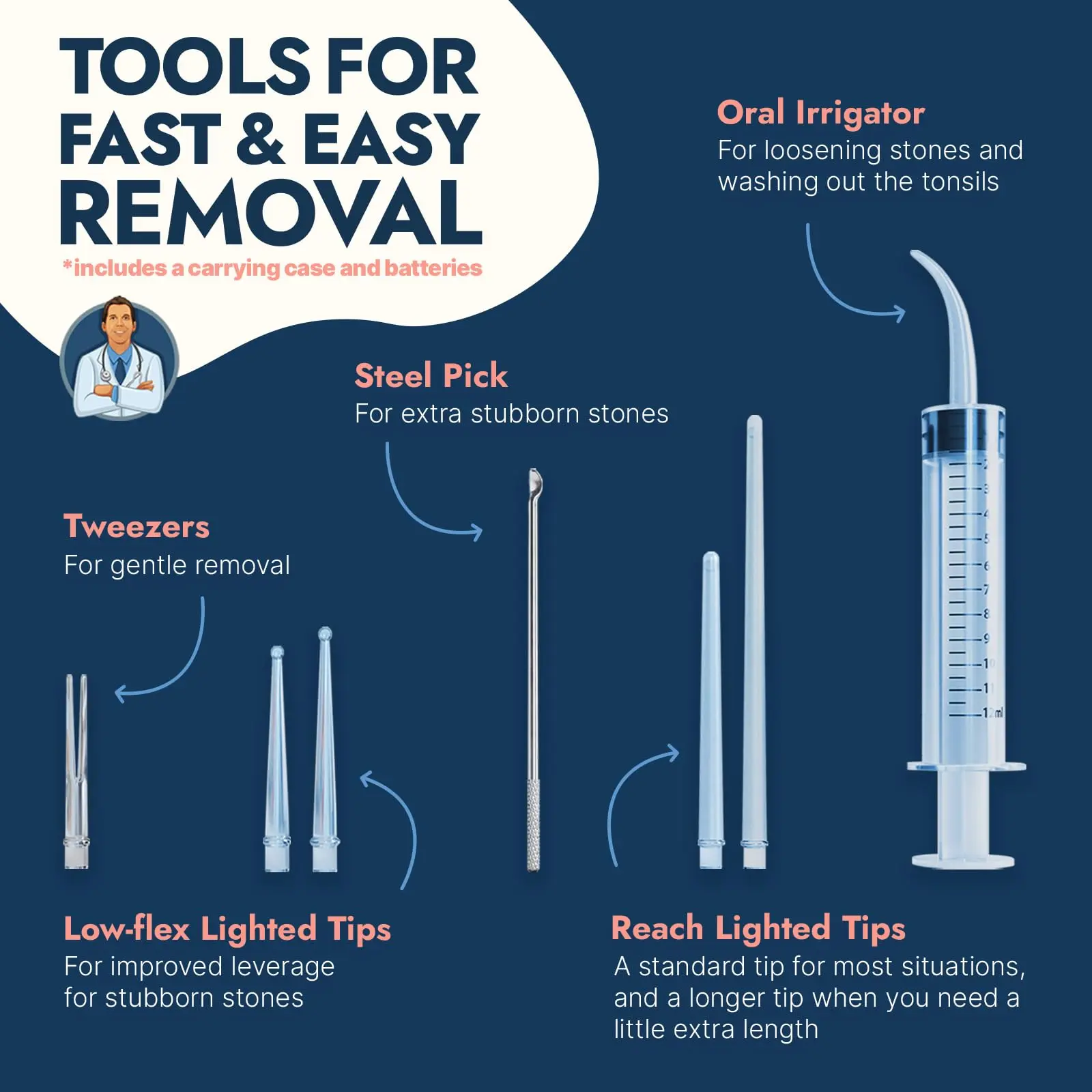 TOOLS FOR FAST & EASY REMOVAL

*includes a carrying case and batteries

Oral Irrigator
For loosening stones and washing out the tonsils

Steel Pick
For extra stubborn stones

Tweezers
For gentle removal

2
3
4
5
6
7
8
9
10
11
12 ml

Low-flex Lighted Tips
For improved leverage for stubborn stones

Reach Lighted Tips
A standard tip for most situations, and a longer tip when you need a little extra length