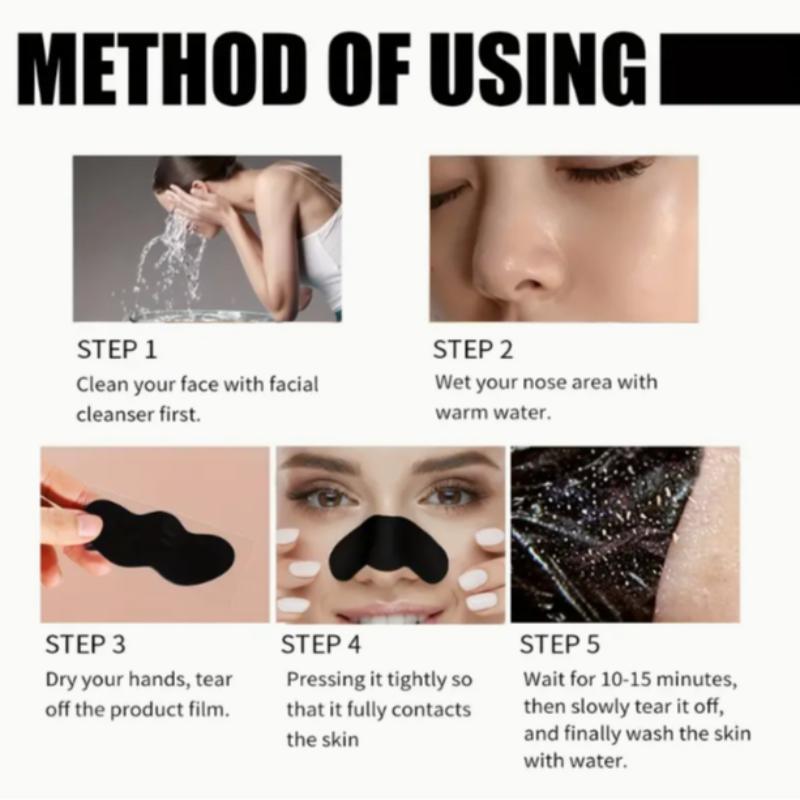 METHOD OF USING

STEP 1
Clean your face with facial cleanser first.

STEP 2
Wet your nose area with warm water.

STEP 3
Dry your hands, tear off the product film.

STEP 4
Pressing it tightly so that it fully contacts the skin

STEP 5
Wait for 10-15 minutes, then slowly tear it off, and finally wash the skin with water.