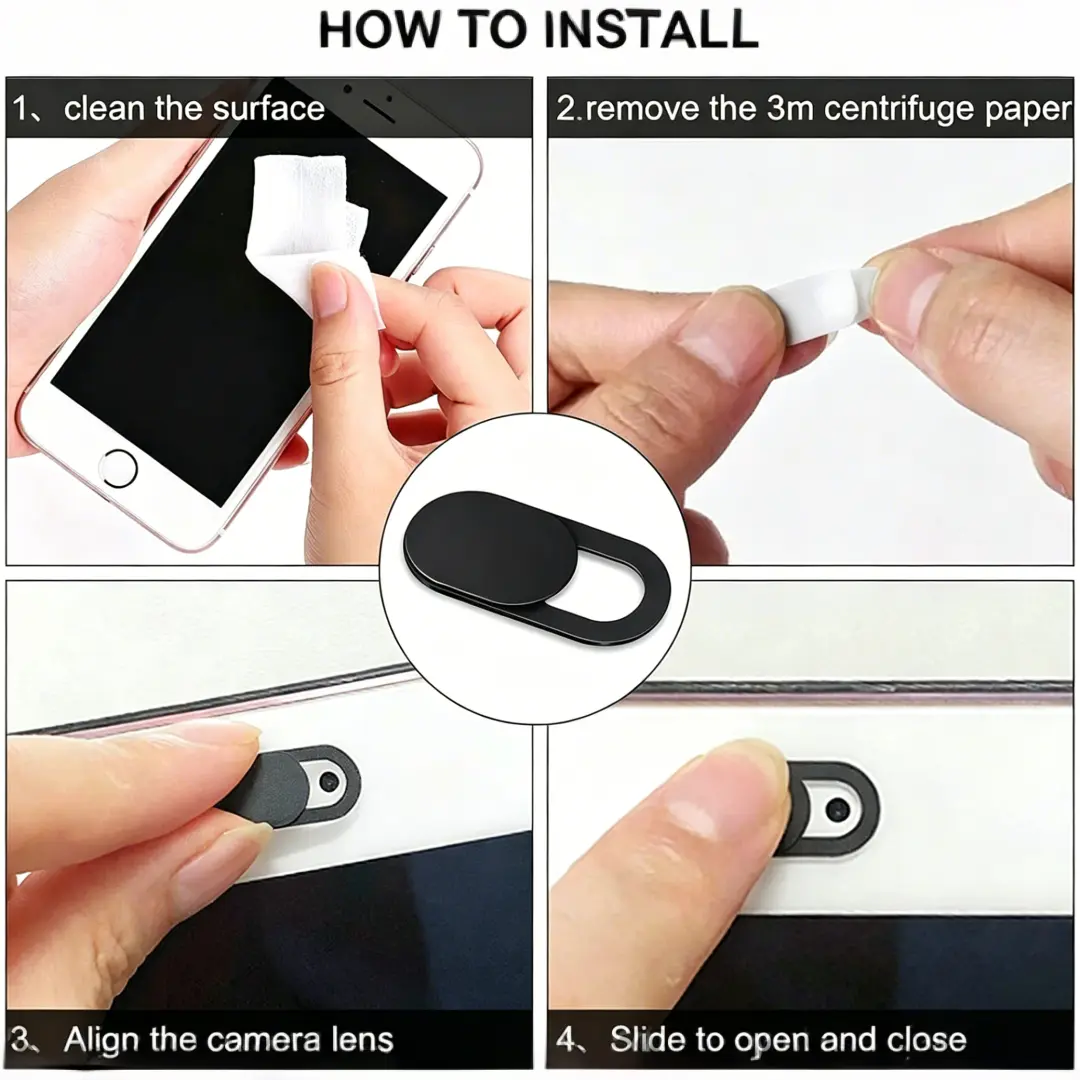 HOW TO INSTALL

1、clean the surface

2.remove the 3m centrifuge paper

3、Align the camera lens

4、Slide to open and close