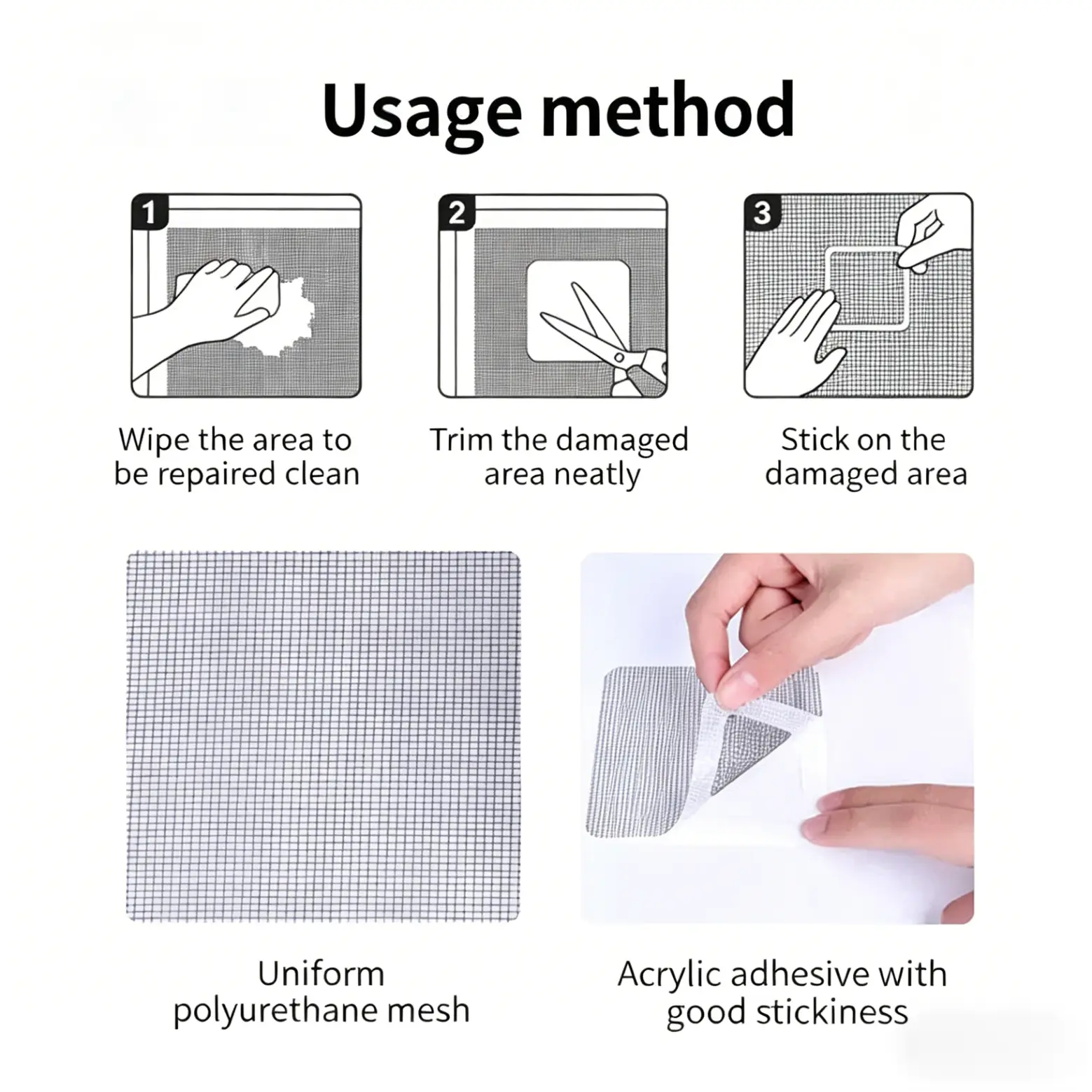 Usage method

1

Wipe the area to be repaired clean

2

Trim the damaged area neatly

3

Stick on the damaged area

Uniform polyurethane mesh

Acrylic adhesive with good stickiness