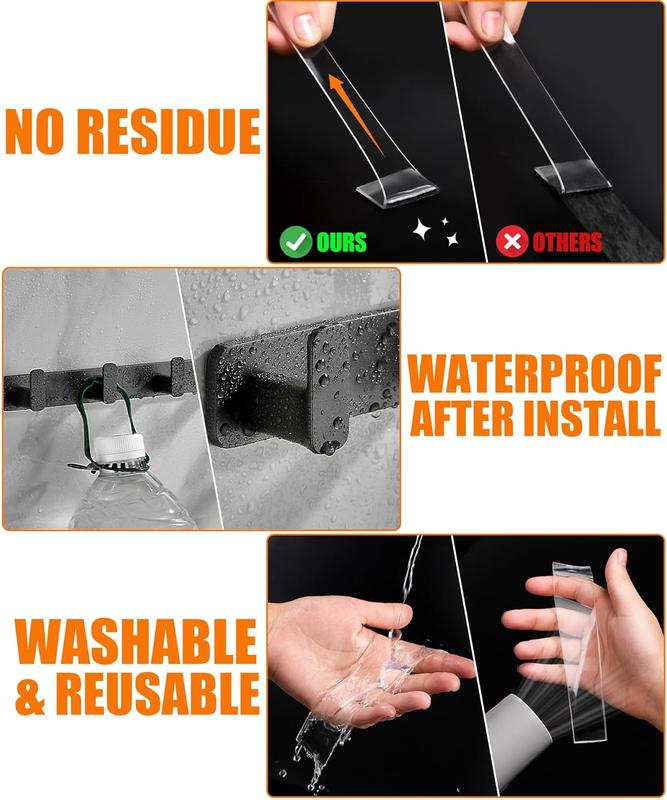 NO RESIDUE

OURS

OTHERS

WATERPROOF AFTER INSTALL

WASHABLE & REUSABLE