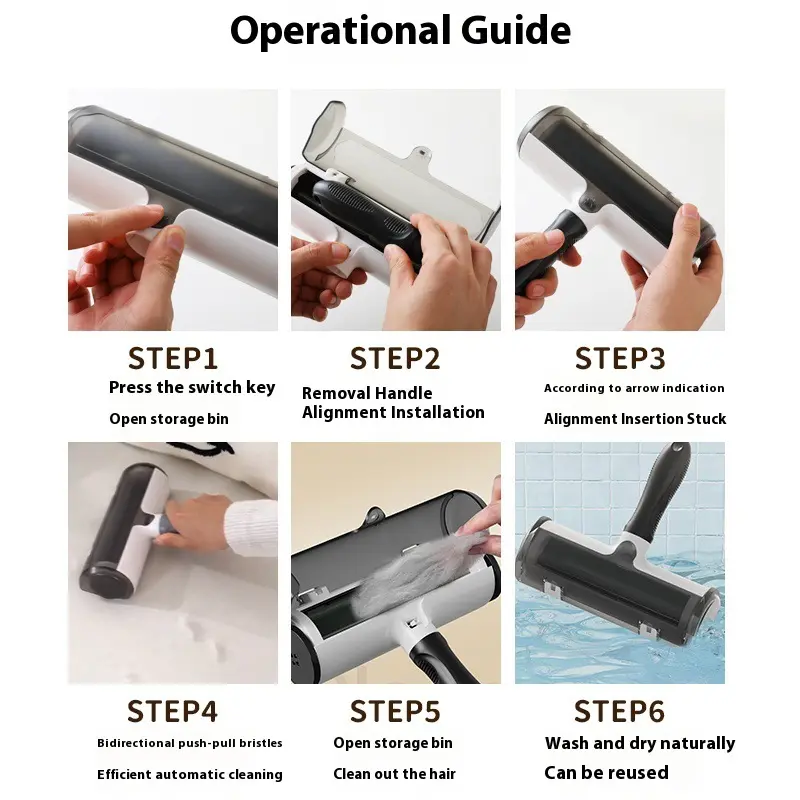 Operational Guide

STEP1
Press the switch key
Open storage bin

STEP2
Removal Handle
Alignment Installation

STEP3
According to arrow indication
Alignment Insertion Stuck

STEP4
Bidirectional push-pull bristles
Efficient automatic cleaning

STEP5
Open storage bin
Clean out the hair

STEP6
Wash and dry naturally
Can be reused