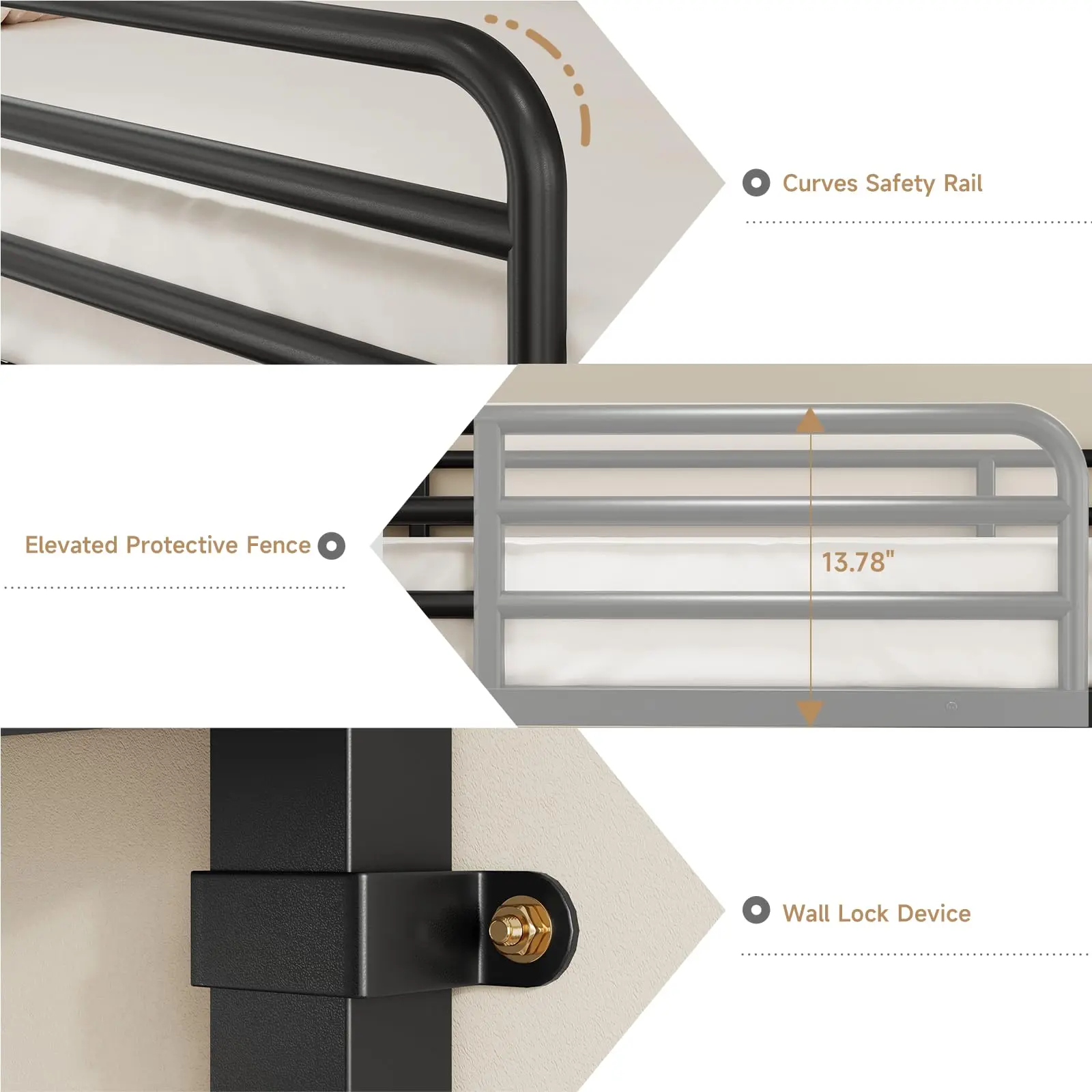 Curves Safety Rail

Elevated Protective Fence

13.78"

Wall Lock Device