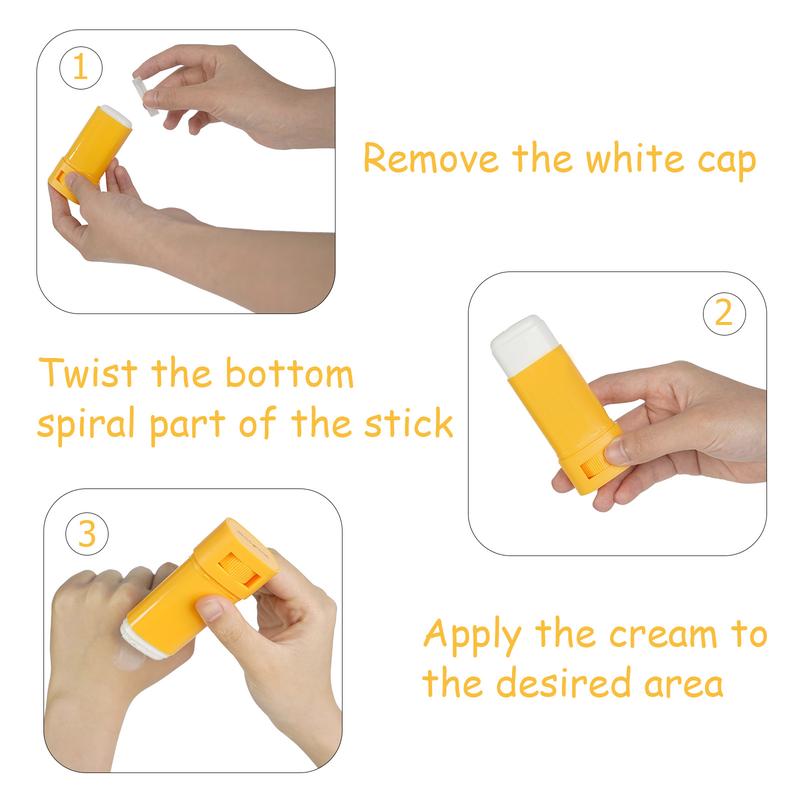 1

Remove the white cap

2

Twist the bottom spiral part of the stick

3

Apply the cream to the desired area