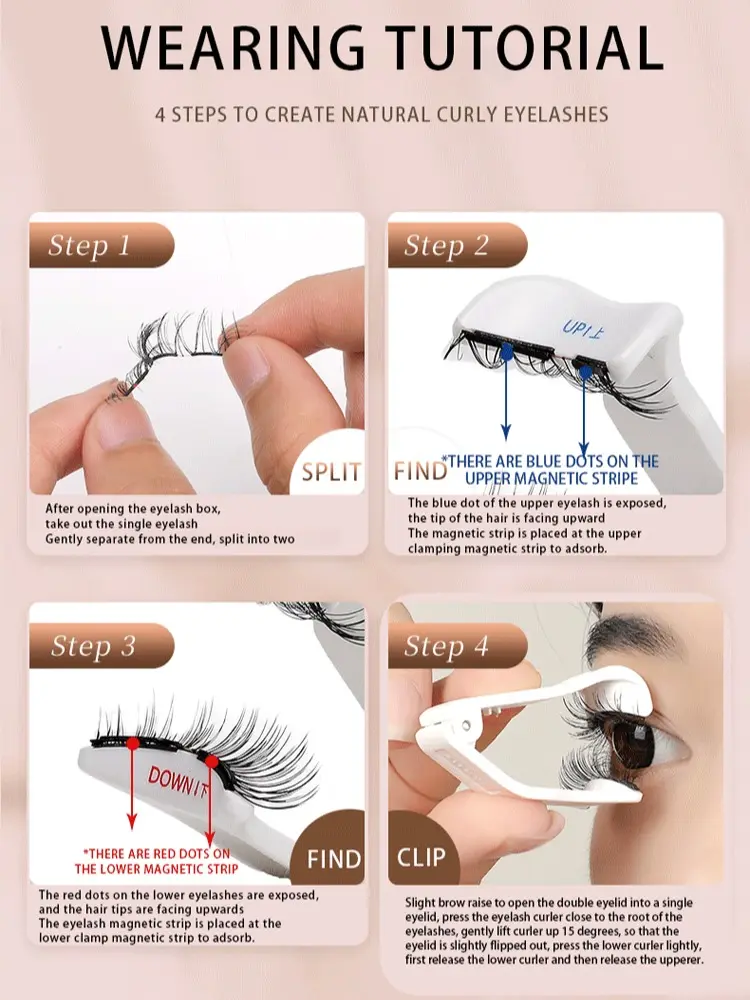 WEARING TUTORIAL

4 STEPS TO CREATE NATURAL CURLY EYELASHES

Step 1

SPLIT

After opening the eyelash box, take out the single eyelash
Gently separate from the end, split into two

Step 2

UP|上

FIND

*THERE ARE BLUE DOTS ON THE UPPER MAGNETIC STRIPE

The blue dot of the upper eyelash is exposed, the tip of the hair is facing upward
The magnetic strip is placed at the upper clamping magnetic strip to adsorb.

Step 3

DOWN|下

*THERE ARE RED DOTS ON THE LOWER MAGNETIC STRIP

FIND

The red dots on the lower eyelashes are exposed, and the hair tips are facing upwards
The eyelash magnetic strip is placed at the lower clamp magnetic strip to adsorb.

Step 4

CLIP

Slight brow raise to open the double eyelid into a single eyelid, press the eyelash curler close to the root of the eyelashes, gently lift curler up 15 degrees, so that the eyelid is slightly flipped out, press the lower curler lightly, first release the lower curler and then release the upperer.