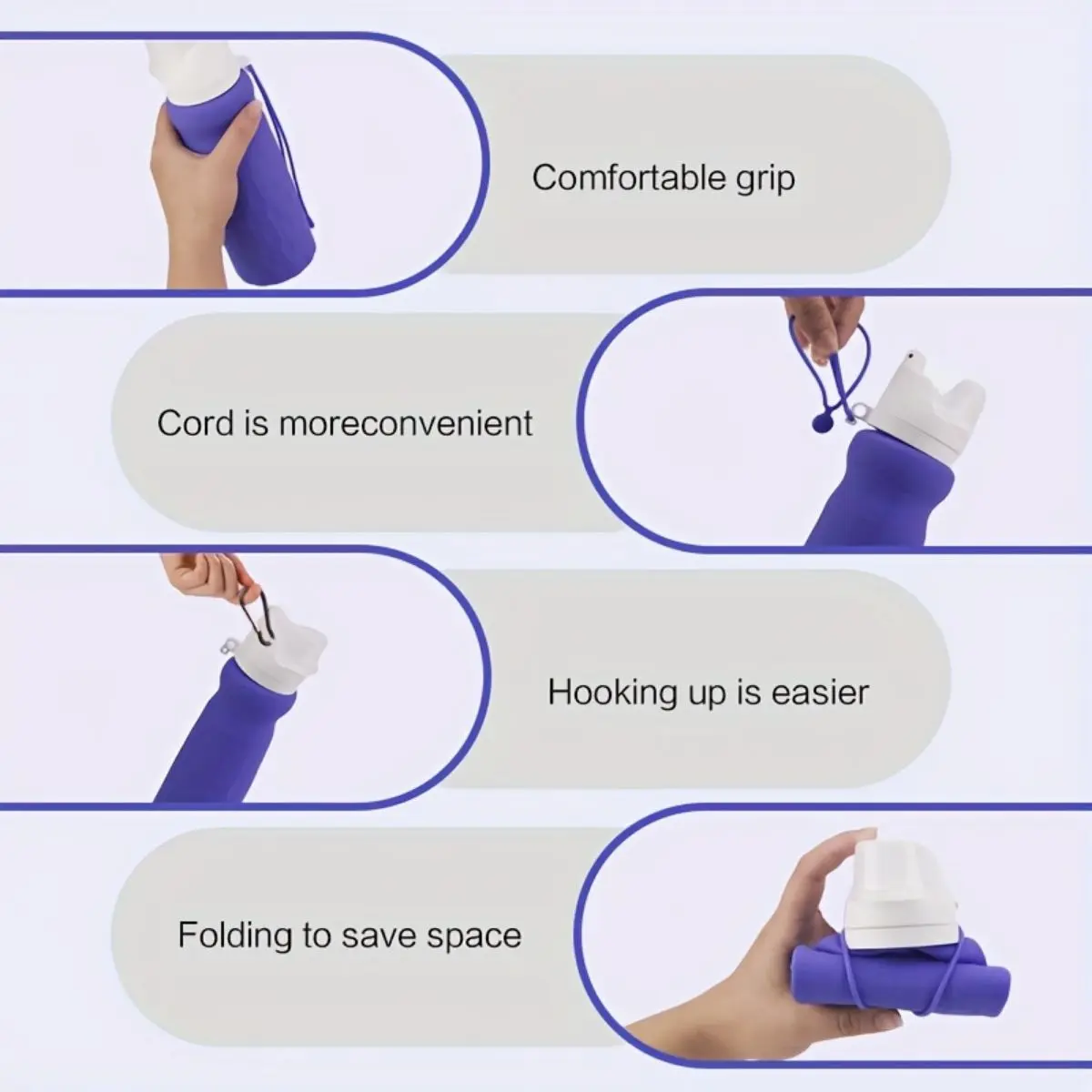 Comfortable grip

Cord is moreconvenient

Hooking up is easier

Folding to save space