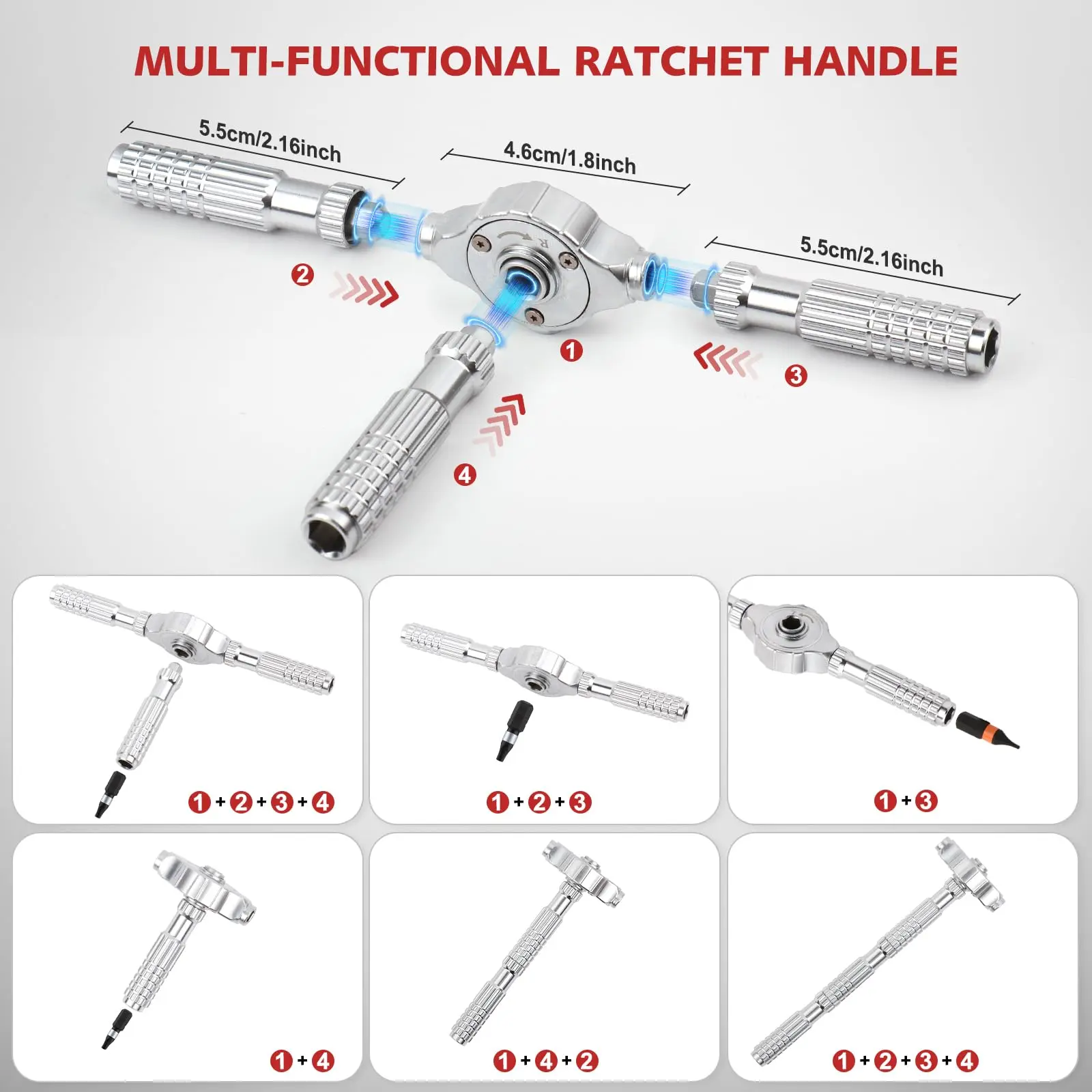 MULTI-FUNCTIONAL RATCHET HANDLE

5.5cm/2.16inch

4.6cm/1.8inch

5.5cm/2.16inch

R

2

1

3

4

1+2+3+4

1+2+3

1+3

1+4

1+4+2

1+2+3+4