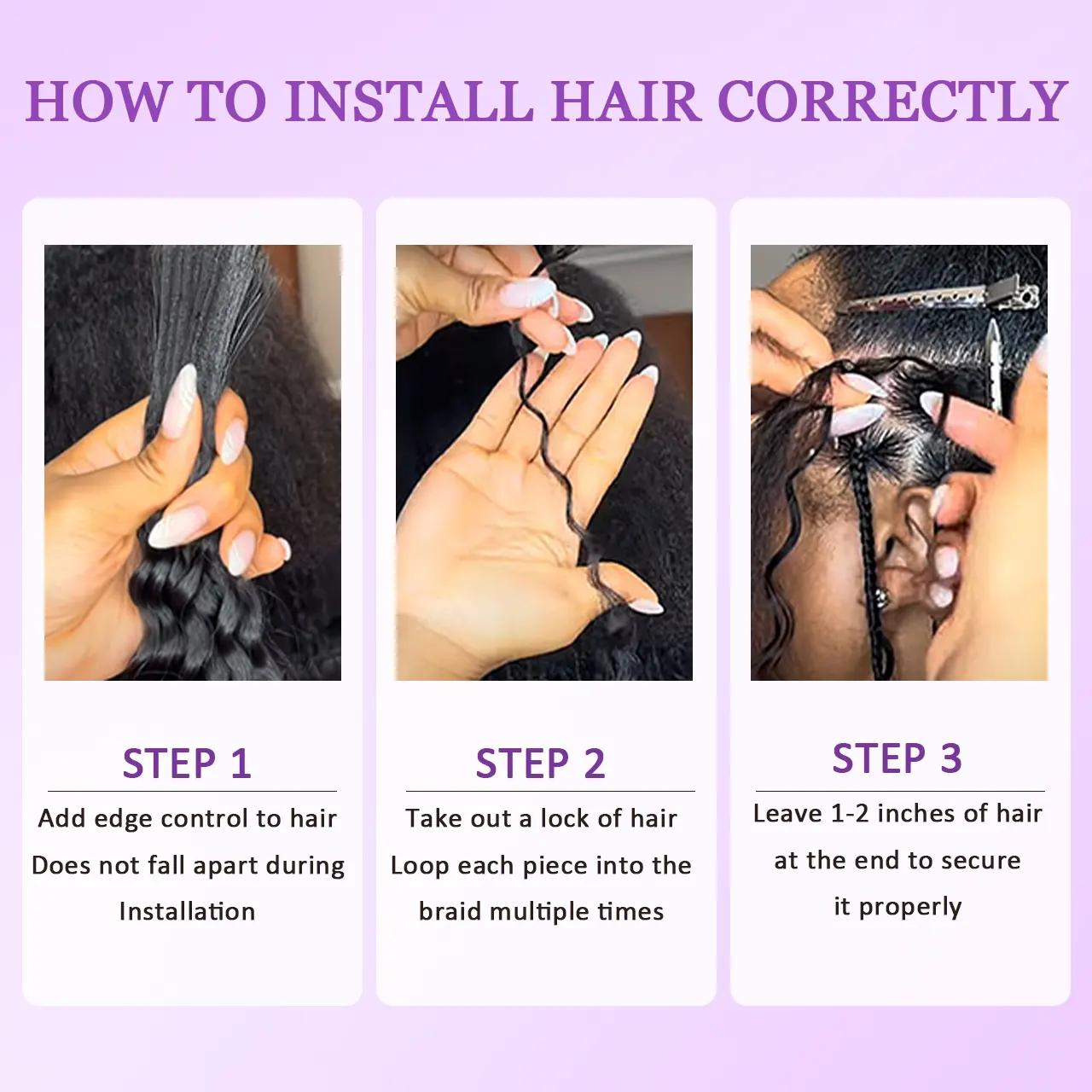 HOW TO INSTALL HAIR CORRECTLY

STEP 1

Add edge control to hair
Does not fall apart during
Installation

STEP 2

Take out a lock of hair
Loop each piece into the
braid multiple times

STEP 3

Leave 1-2 inches of hair
at the end to secure
it properly