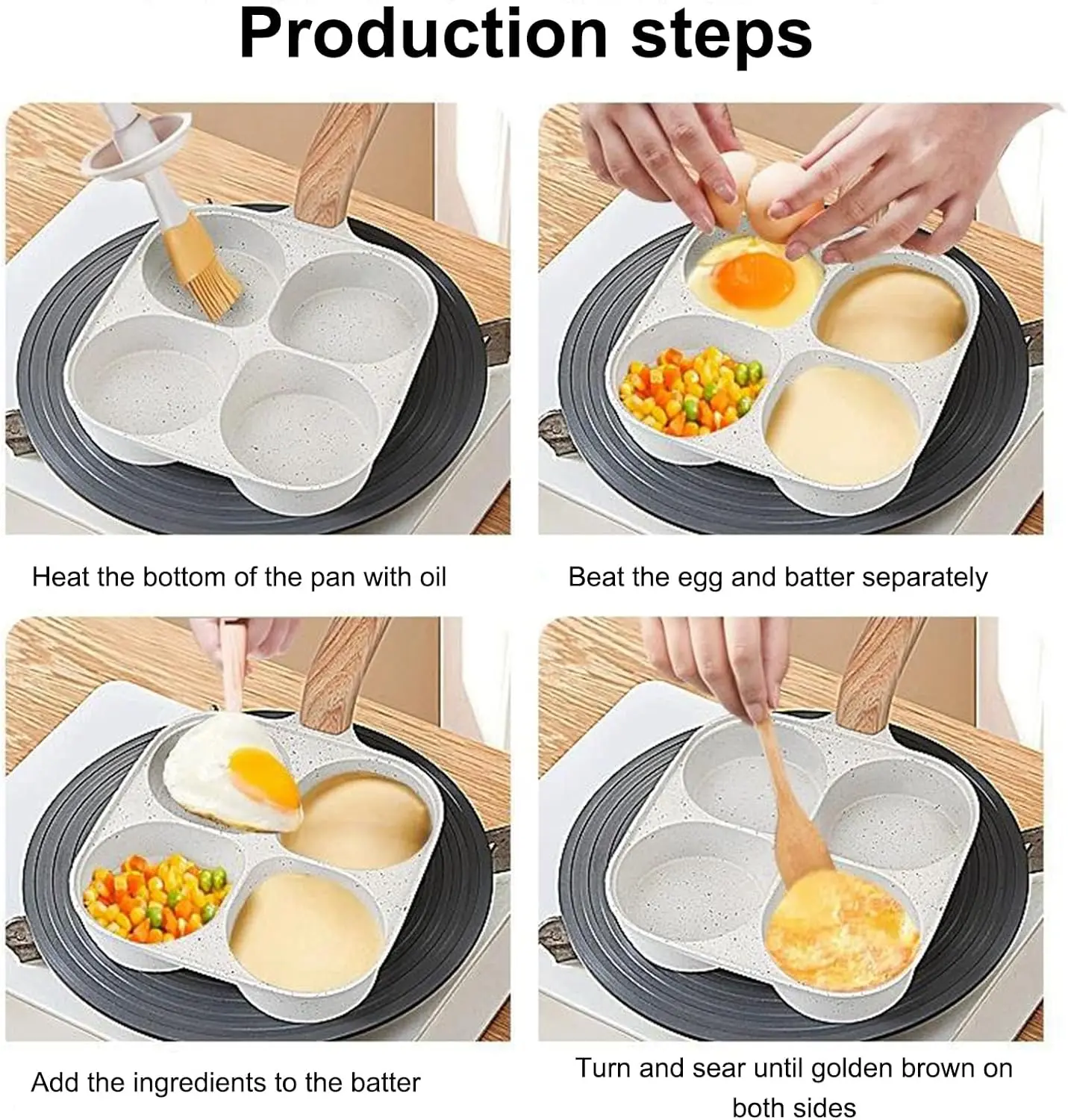 Production steps

Heat the bottom of the pan with oil

Beat the egg and batter separately

Add the ingredients to the batter

Turn and sear until golden brown on both sides