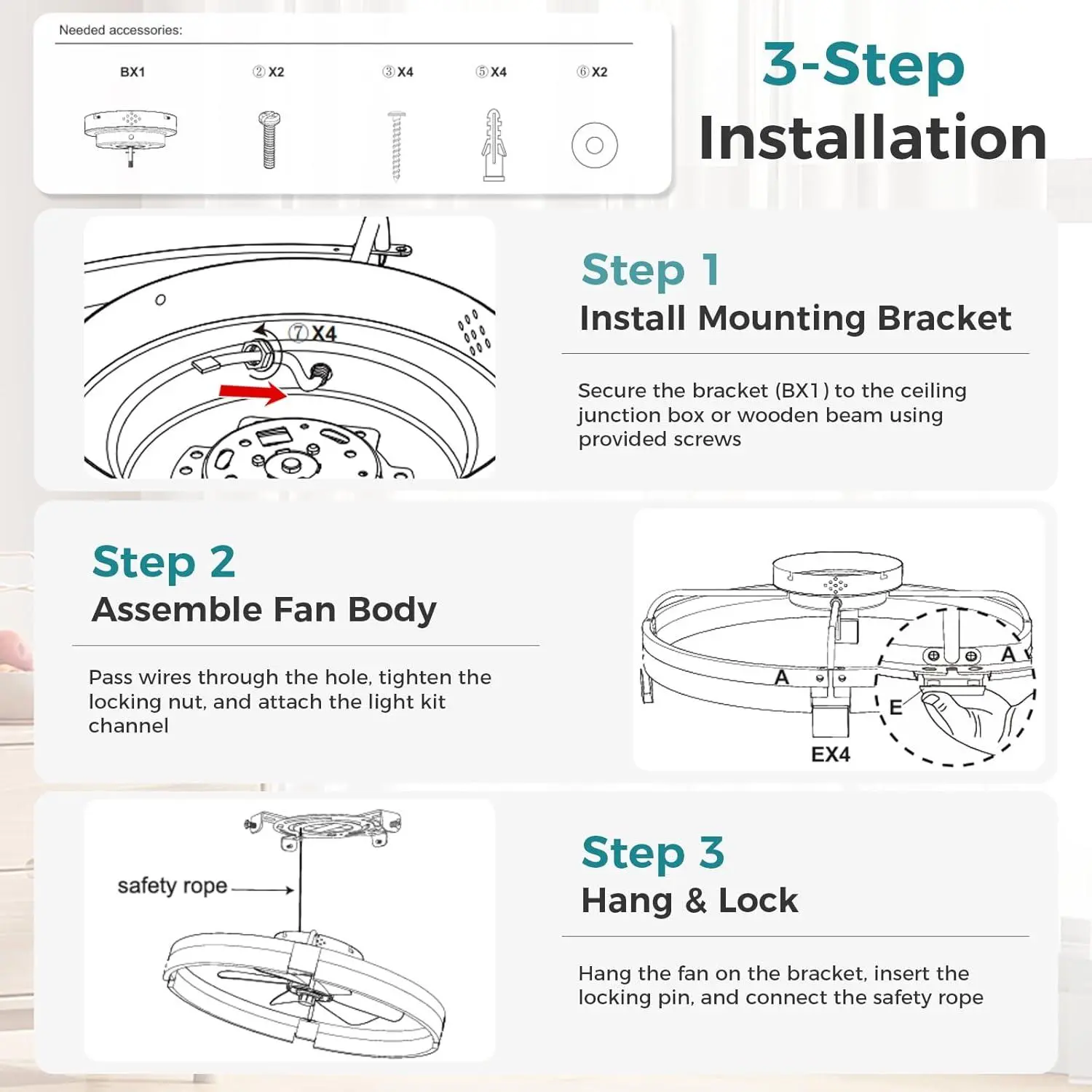 Needed accessories:

BX1

② X2

③ X4

⑤ X4

⑥ X2

3-Step
Installation

⑦ X4

Step 1
Install Mounting Bracket

Secure the bracket (BX1) to the ceiling junction box or wooden beam using provided screws

Step 2
Assemble Fan Body

Pass wires through the hole, tighten the locking nut, and attach the light kit channel

A

A

E

EX4

safety rope

Step 3
Hang & Lock

Hang the fan on the bracket, insert the locking pin, and connect the safety rope