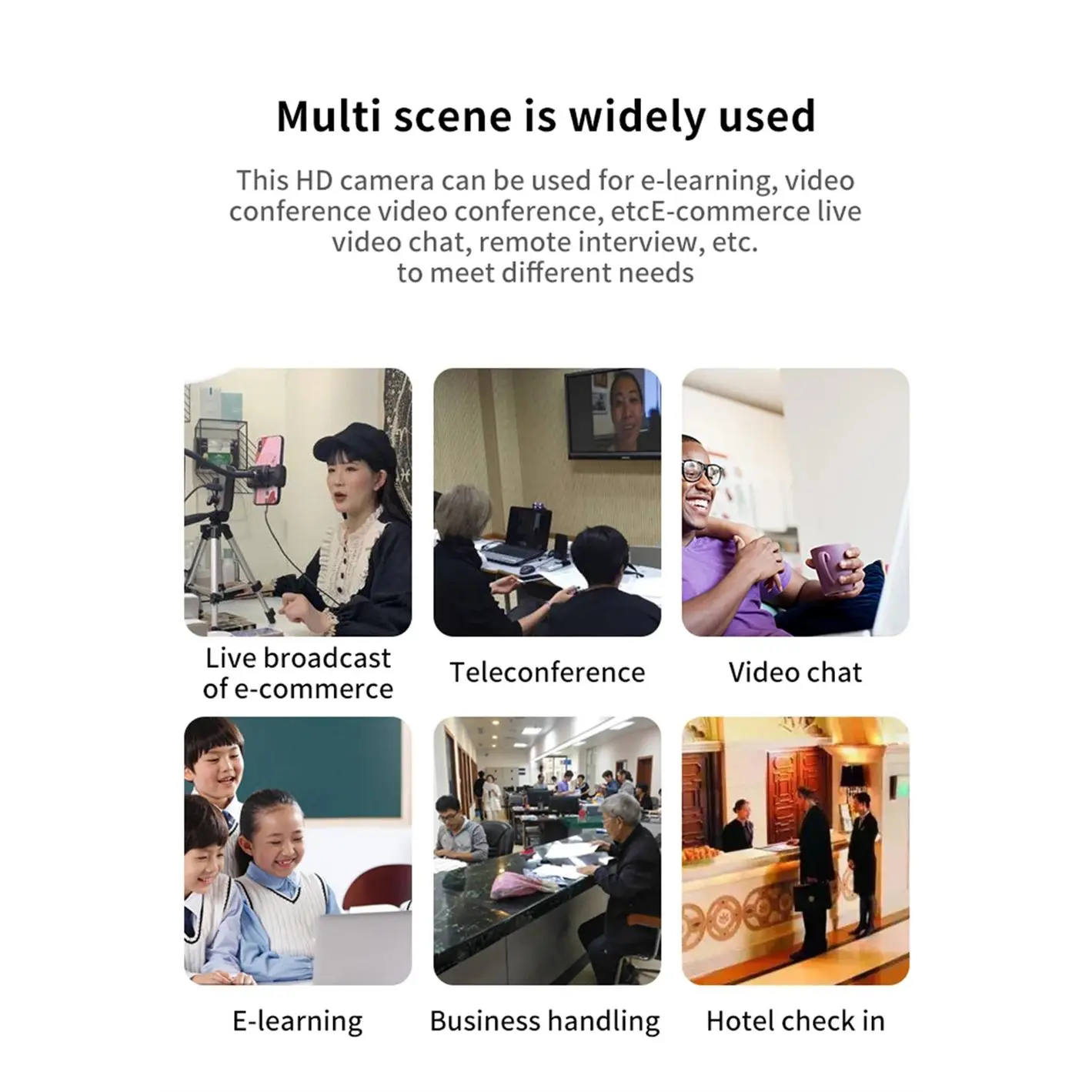 Multi scene is widely used

This HD camera can be used for e-learning, video conference video conference, etcE-commerce live video chat, remote interview, etc. to meet different needs

Live broadcast of e-commerce

Teleconference

Video chat

E-learning

Business handling

Hotel check in