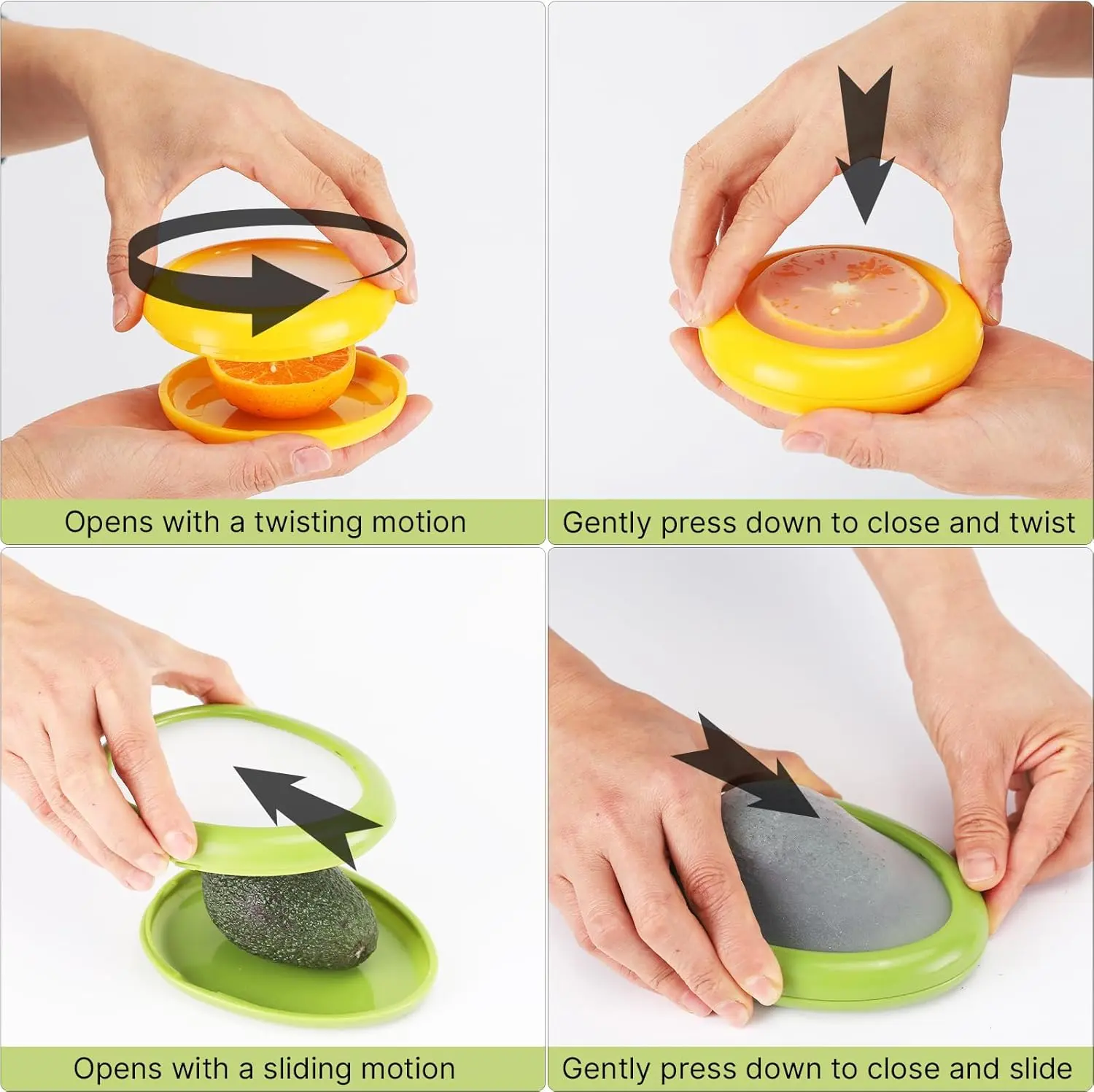 Opens with a twisting motion

Gently press down to close and twist

Opens with a sliding motion

Gently press down to close and slide