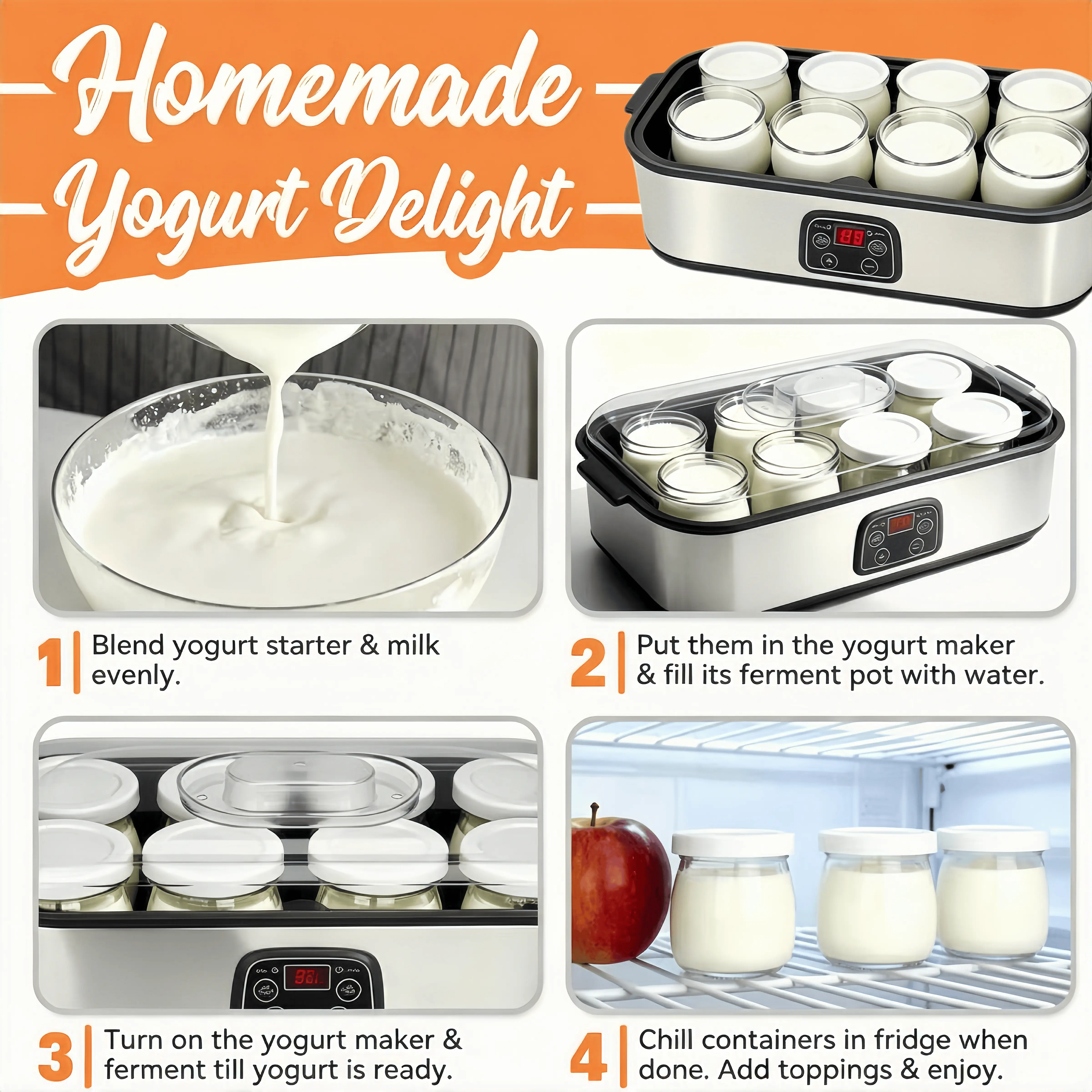 Homemade Yogurt Delight

1 Blend yogurt starter & milk evenly.

2 Put them in the yogurt maker & fill its ferment pot with water.

3 Turn on the yogurt maker & ferment till yogurt is ready.

4 Chill containers in fridge when done. Add toppings & enjoy.