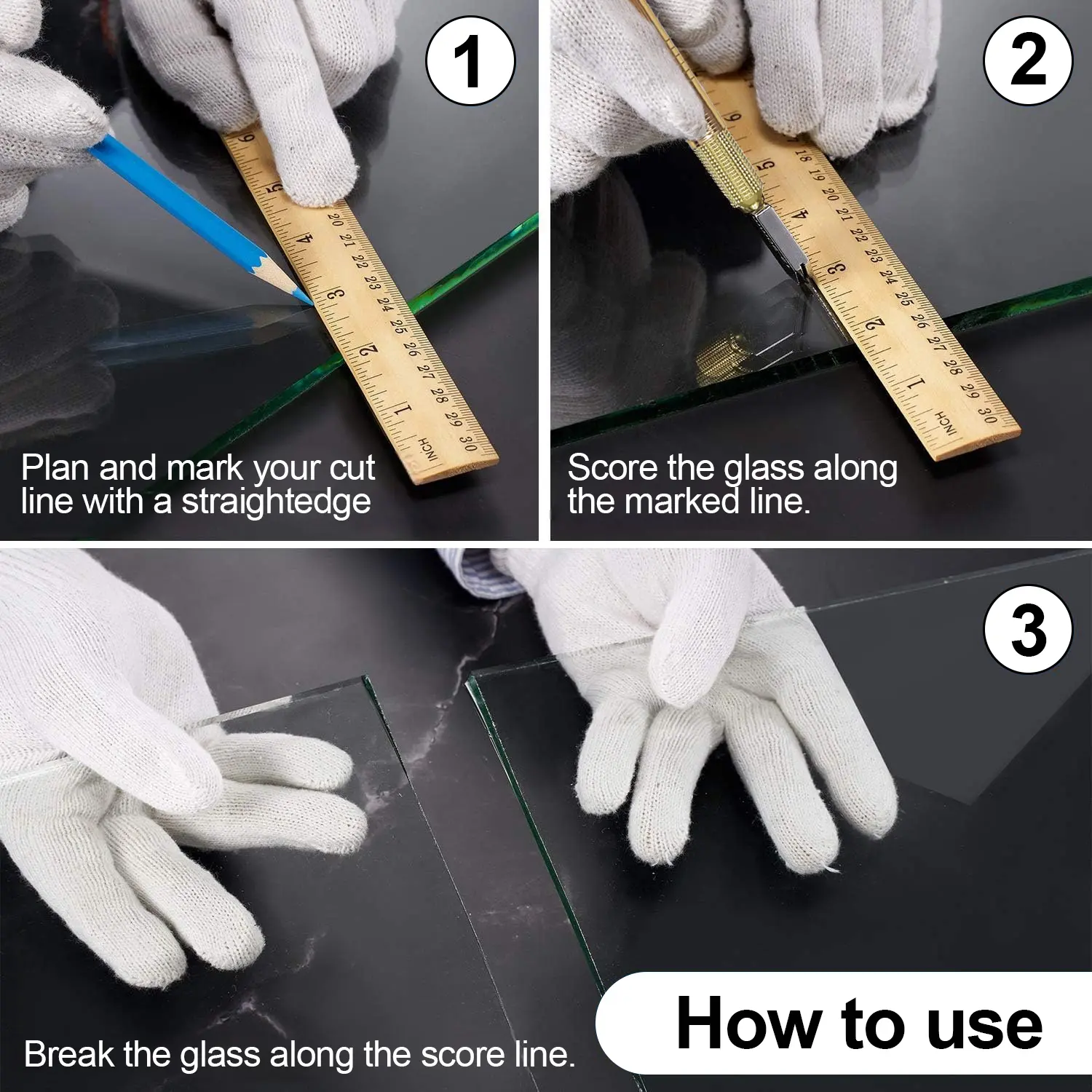 1

6
5
4
3
2
1
INCH
20 21 22 23 24 25 26 27 28 29 30

Plan and mark your cut line with a straightedge

2

6
5
4
3
2
1
INCH
18 19 20 21 22 23 24 25 26 27 28 29 30

Score the glass along the marked line.

3

Break the glass along the score line.

How to use