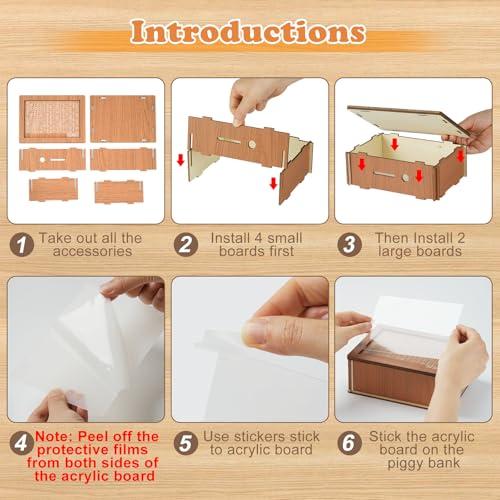 Introductions

1 Take out all the accessories

2 Install 4 small boards first

3 Then Install 2 large boards

4 Note: Peel off the protective films from both sides of the acrylic board

5 Use stickers stick to acrylic board

6 Stick the acrylic board on the piggy bank