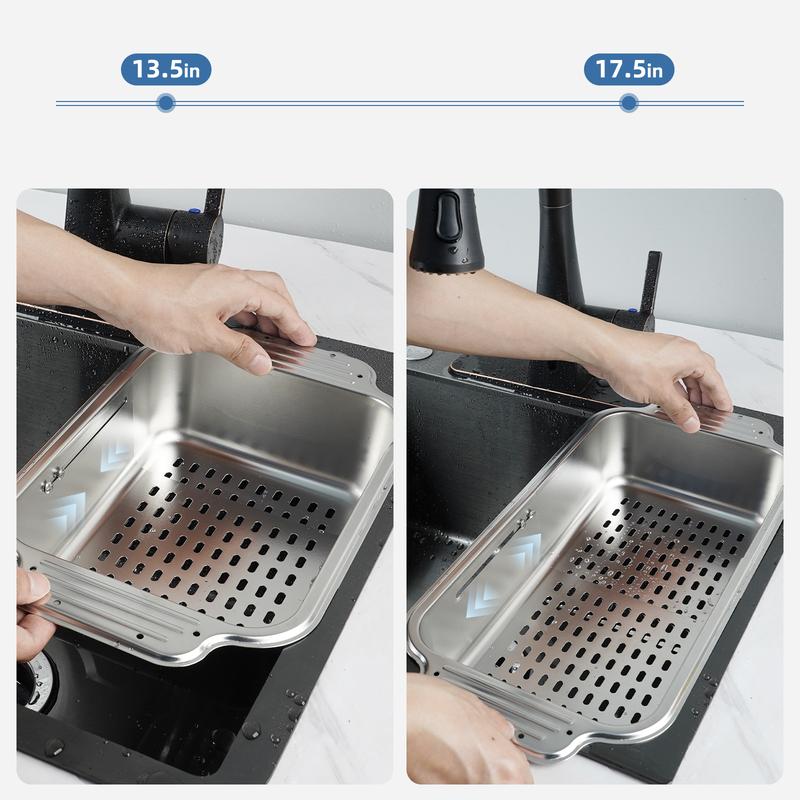 13.5in

17.5in