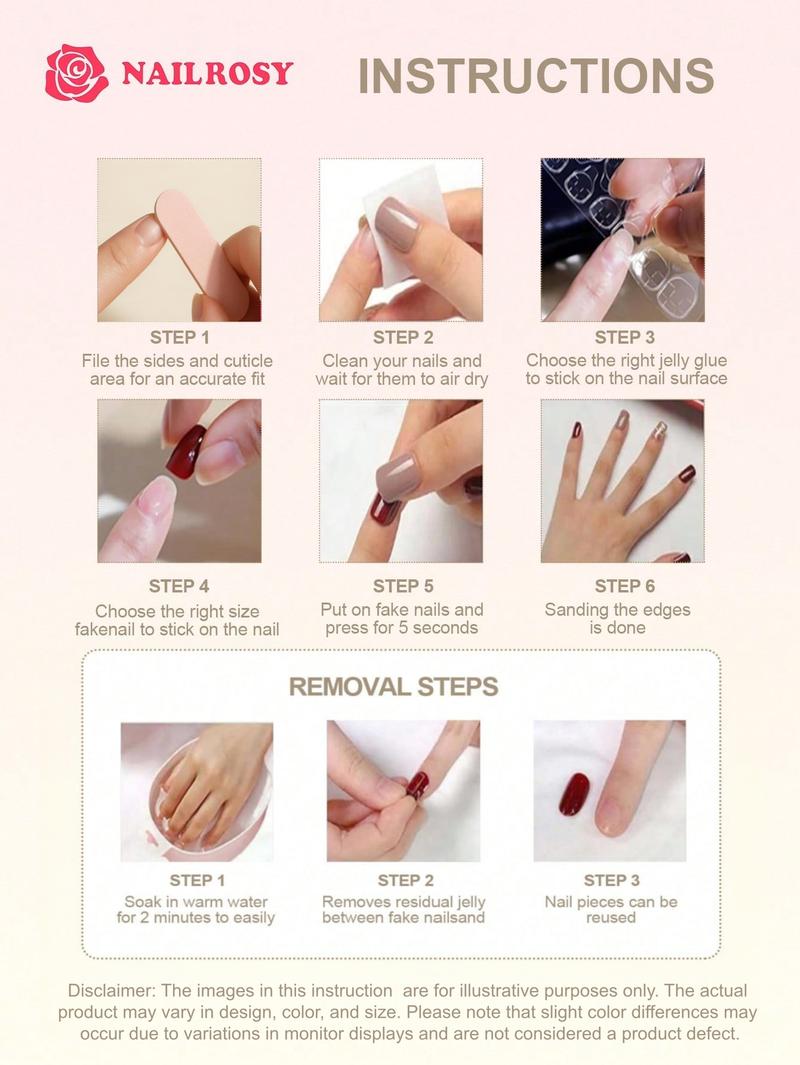 NAILROSY

INSTRUCTIONS

STEP 1
File the sides and cuticle area for an accurate fit

STEP 2
Clean your nails and wait for them to air dry

STEP 3
Choose the right jelly glue to stick on the nail surface

STEP 4
Choose the right size fakenail to stick on the nail

STEP 5
Put on fake nails and press for 5 seconds

STEP 6
Sanding the edges is done

REMOVAL STEPS

STEP 1
Soak in warm water for 2 minutes to easily

STEP 2
Removes residual jelly between fake nailsand

STEP 3
Nail pieces can be reused

Disclaimer: The images in this instruction are for illustrative purposes only. The actual product may vary in design, color, and size. Please note that slight color differences may occur due to variations in monitor displays and are not considered a product defect.