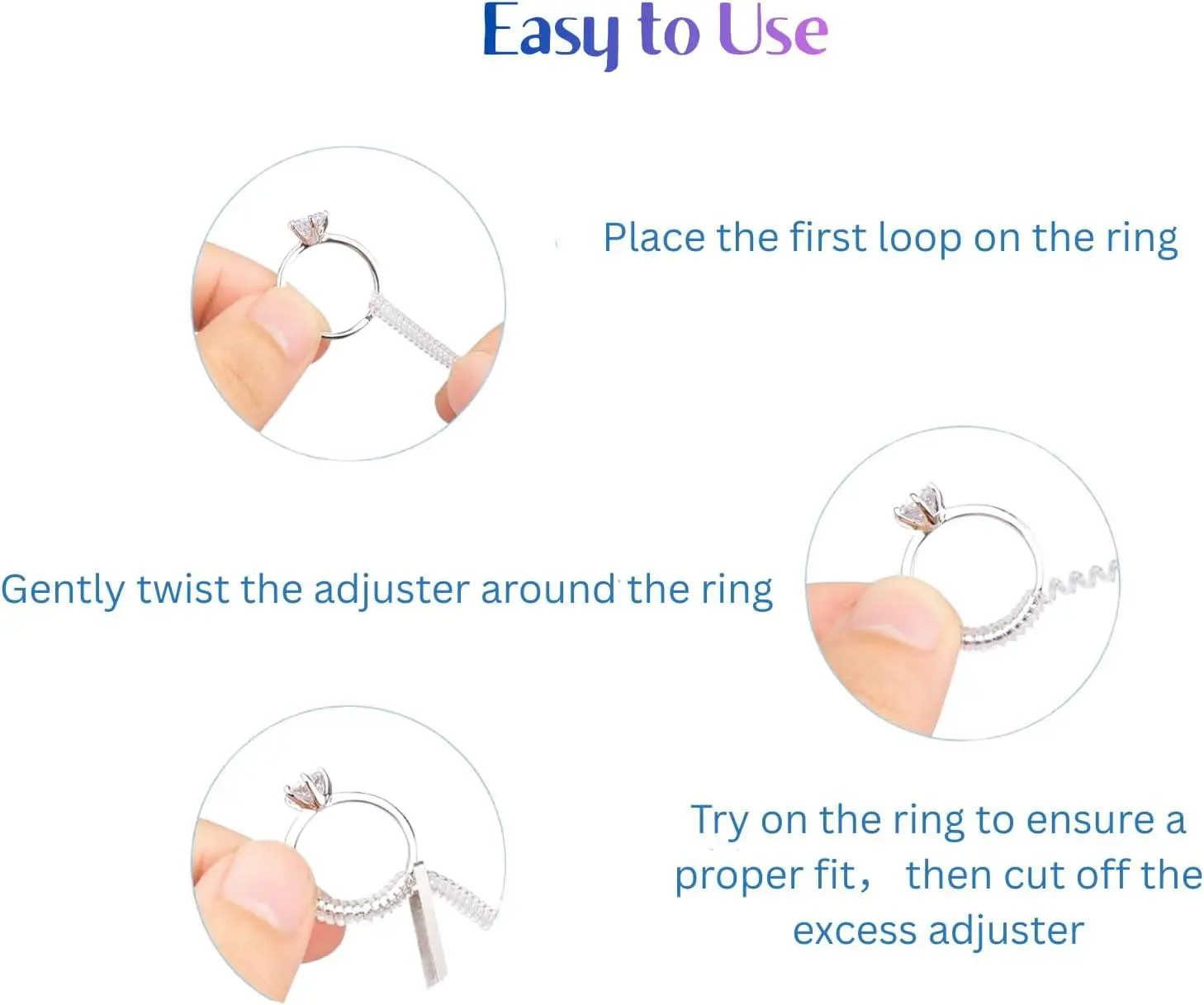 Easy to Use

Place the first loop on the ring

Gently twist the adjuster around the ring

Try on the ring to ensure a proper fit， then cut off the excess adjuster