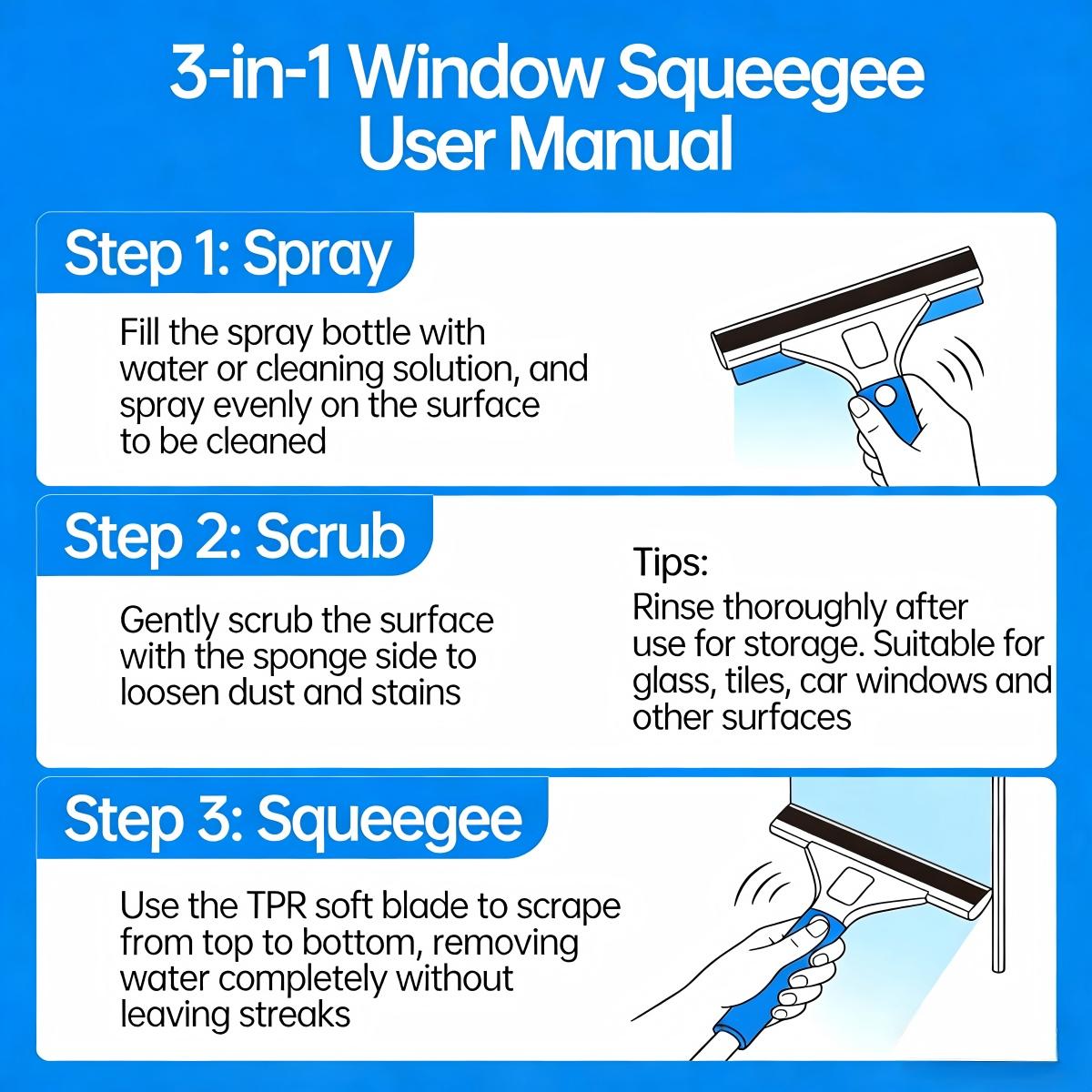 3-in-1 Window Squeegee User Manual

Step 1: Spray

Fill the spray bottle with water or cleaning solution, and spray evenly on the surface to be cleaned

Step 2: Scrub

Gently scrub the surface with the sponge side to loosen dust and stains

Tips:
Rinse thoroughly after use for storage. Suitable for glass, tiles, car windows and other surfaces

Step 3: Squeegee

Use the TPR soft blade to scrape from top to bottom, removing water completely without leaving streaks