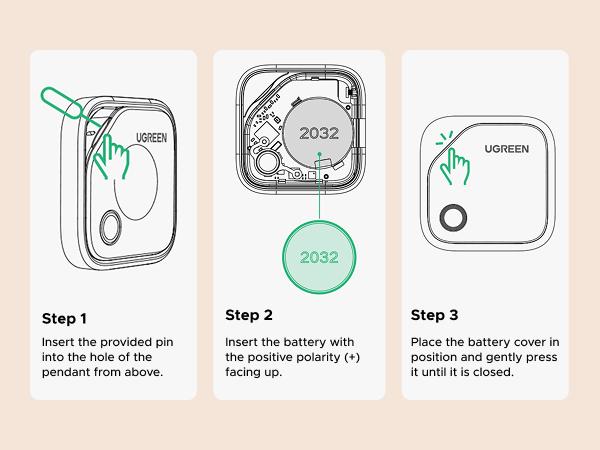 UGREEN

Step 1

Insert the provided pin into the hole of the pendant from above.

2032

2032

Step 2

Insert the battery with the positive polarity (+) facing up.

UGREEN

Step 3

Place the battery cover in position and gently press it until it is closed.