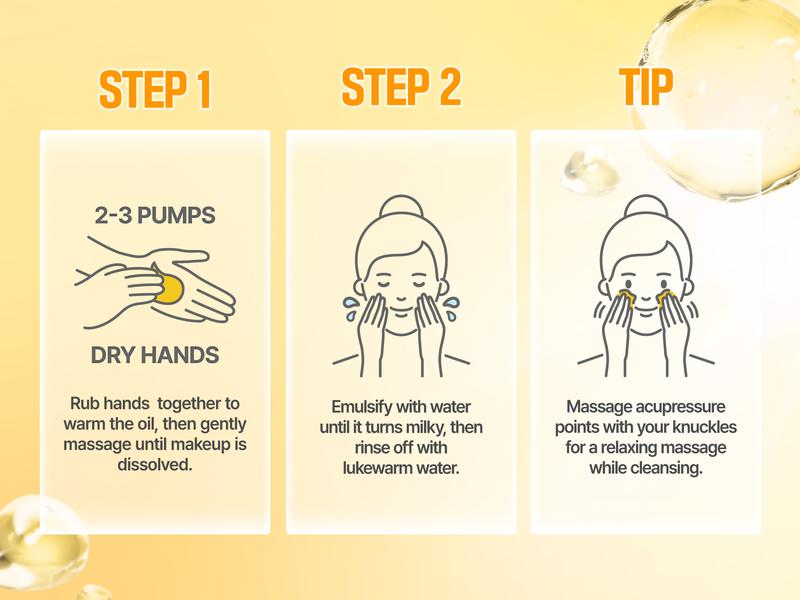 STEP 1

2-3 PUMPS

DRY HANDS

Rub hands together to warm the oil, then gently massage until makeup is dissolved.

STEP 2

Emulsify with water until it turns milky, then rinse off with lukewarm water.

TIP

Massage acupressure points with your knuckles for a relaxing massage while cleansing.