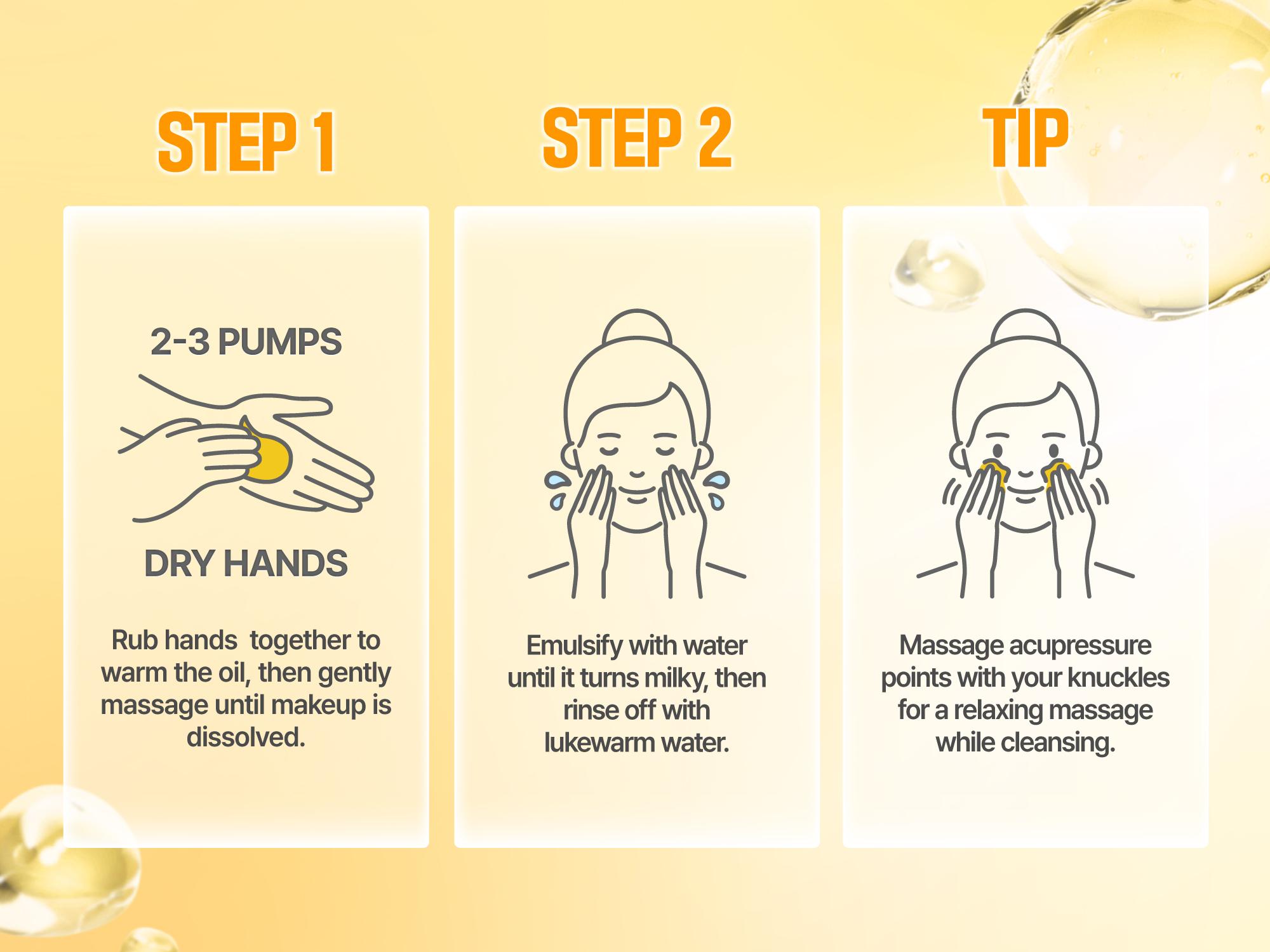 STEP 1

2-3 PUMPS

DRY HANDS

Rub hands  together to warm the oil, then gently massage until makeup is dissolved.

STEP 2

Emulsify with water until it turns milky, then rinse off with lukewarm water.

TIP

Massage acupressure points with your knuckles for a relaxing massage while cleansing.