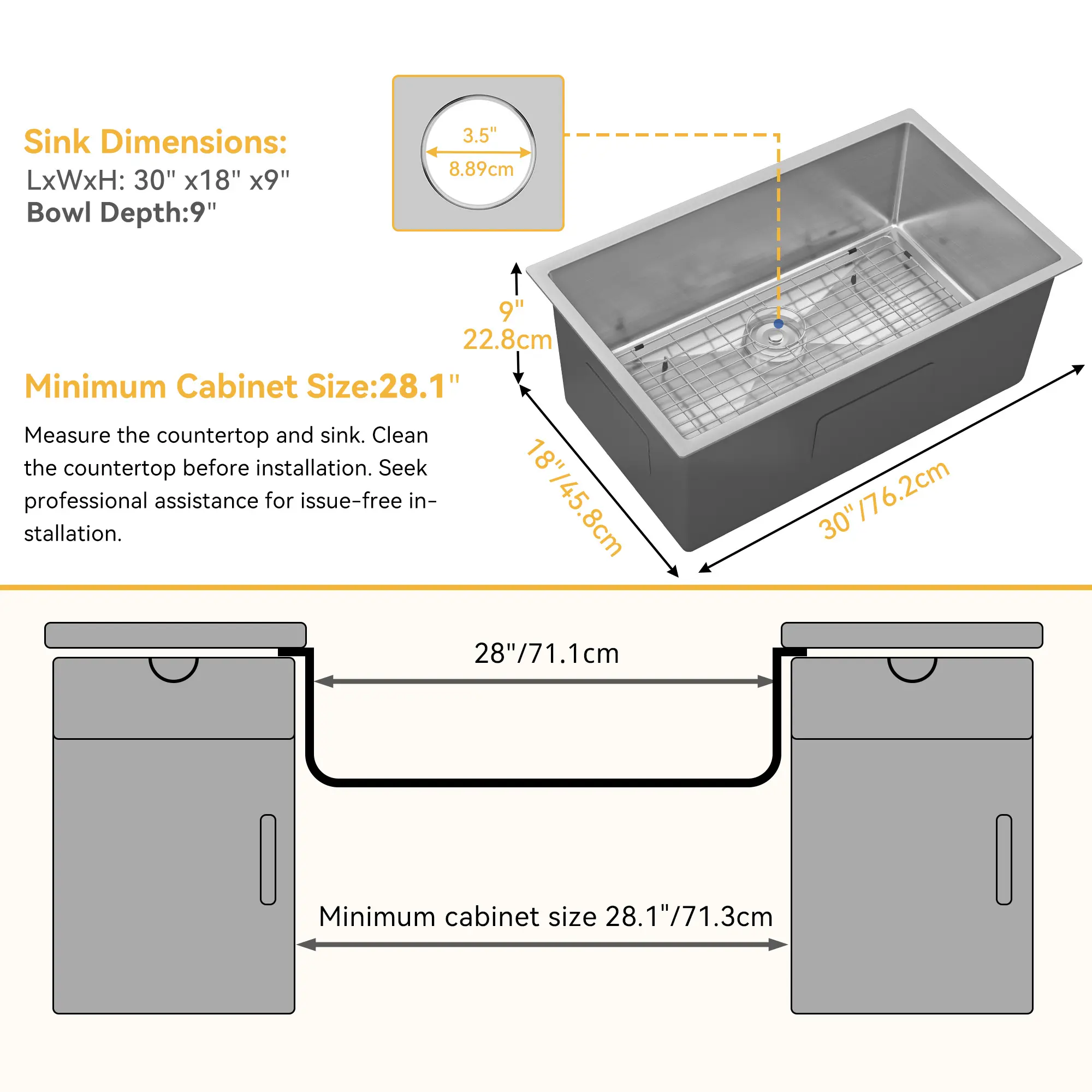 Sink Dimensions:
LxWxH: 30" x18" x9"
Bowl Depth:9"

3.5"
8.89cm

9"
22.8cm

Minimum Cabinet Size:28.1"

Measure the countertop and sink. Clean the countertop before installation. Seek professional assistance for issue-free installation.

18"/45.8cm

30"/76.2cm

28"/71.1cm

Minimum cabinet size 28.1"/71.3cm