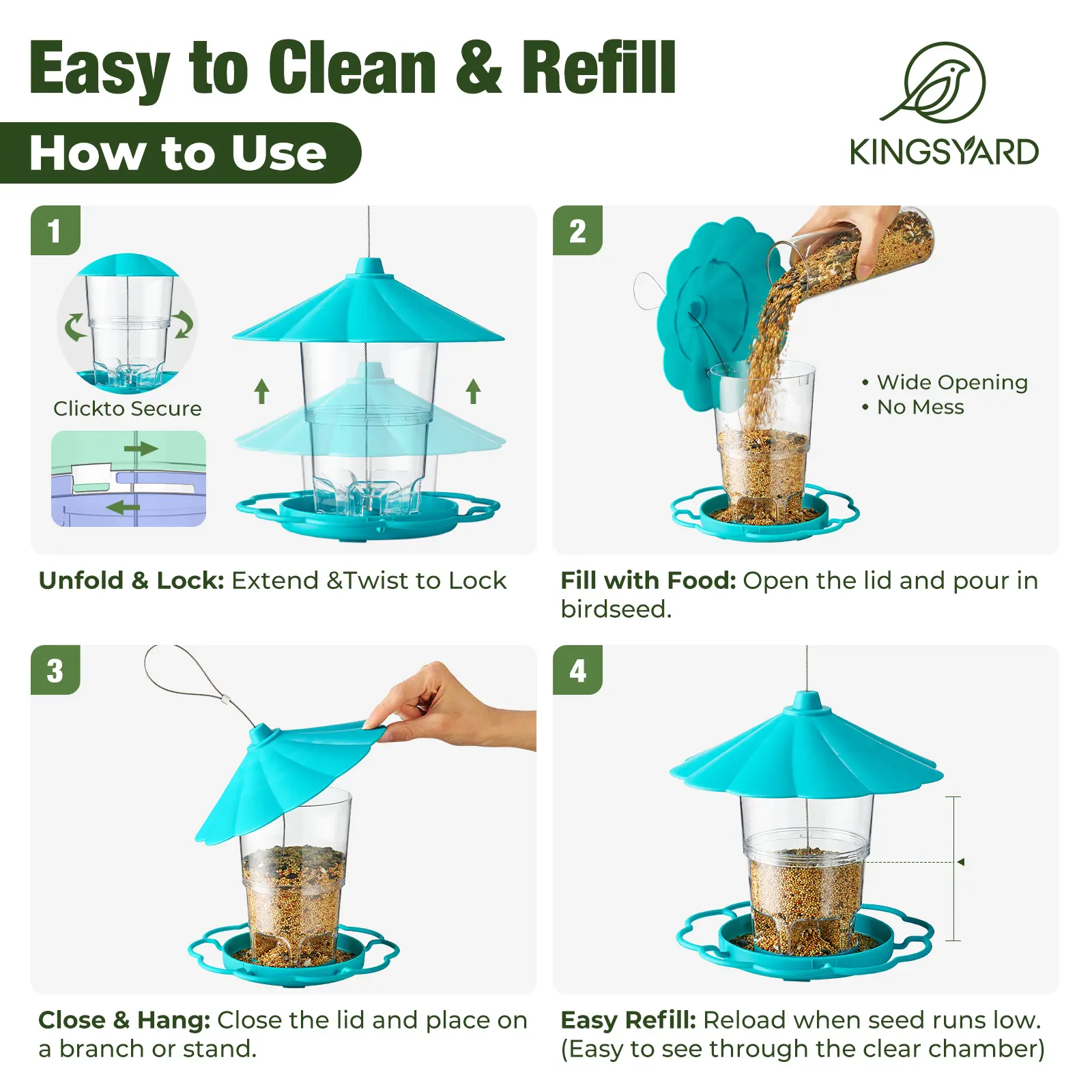 Easy to Clean & Refill

How to Use

KINGSYARD

1

Clickto Secure

Unfold & Lock: Extend &Twist to Lock

2

• Wide Opening
• No Mess

Fill with Food: Open the lid and pour in birdseed.

3

Close & Hang: Close the lid and place on a branch or stand.

4

Easy Refill: Reload when seed runs low. (Easy to see through the clear chamber)