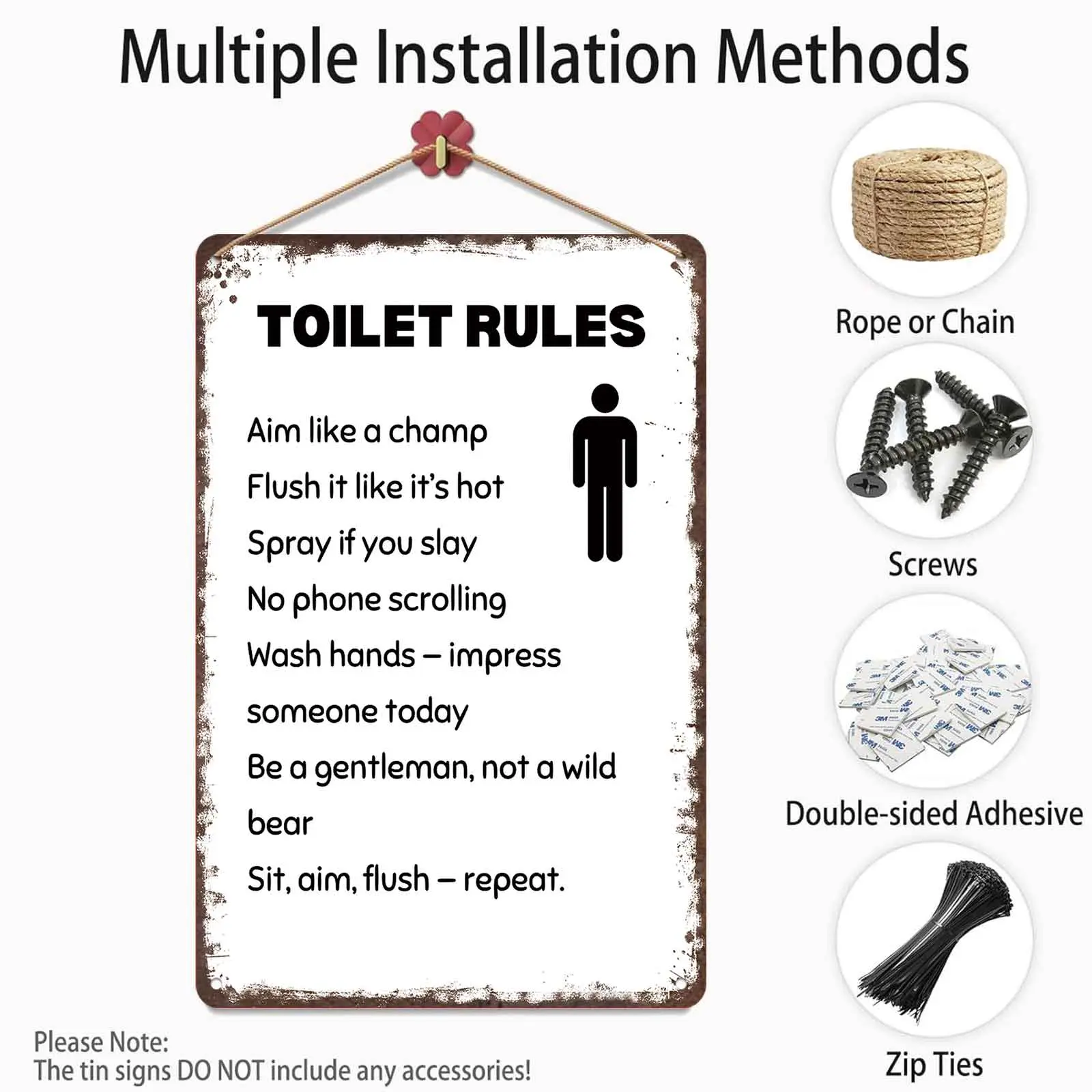 Multiple Installation Methods

TOILET RULES

Aim like a champ
Flush it like it's hot
Spray if you slay
No phone scrolling
Wash hands – impress someone today
Be a gentleman, not a wild bear
Sit, aim, flush – repeat.

Rope or Chain

Screws

Double-sided Adhesive

Zip Ties

Please Note:
The tin signs DO NOT include any accessories!