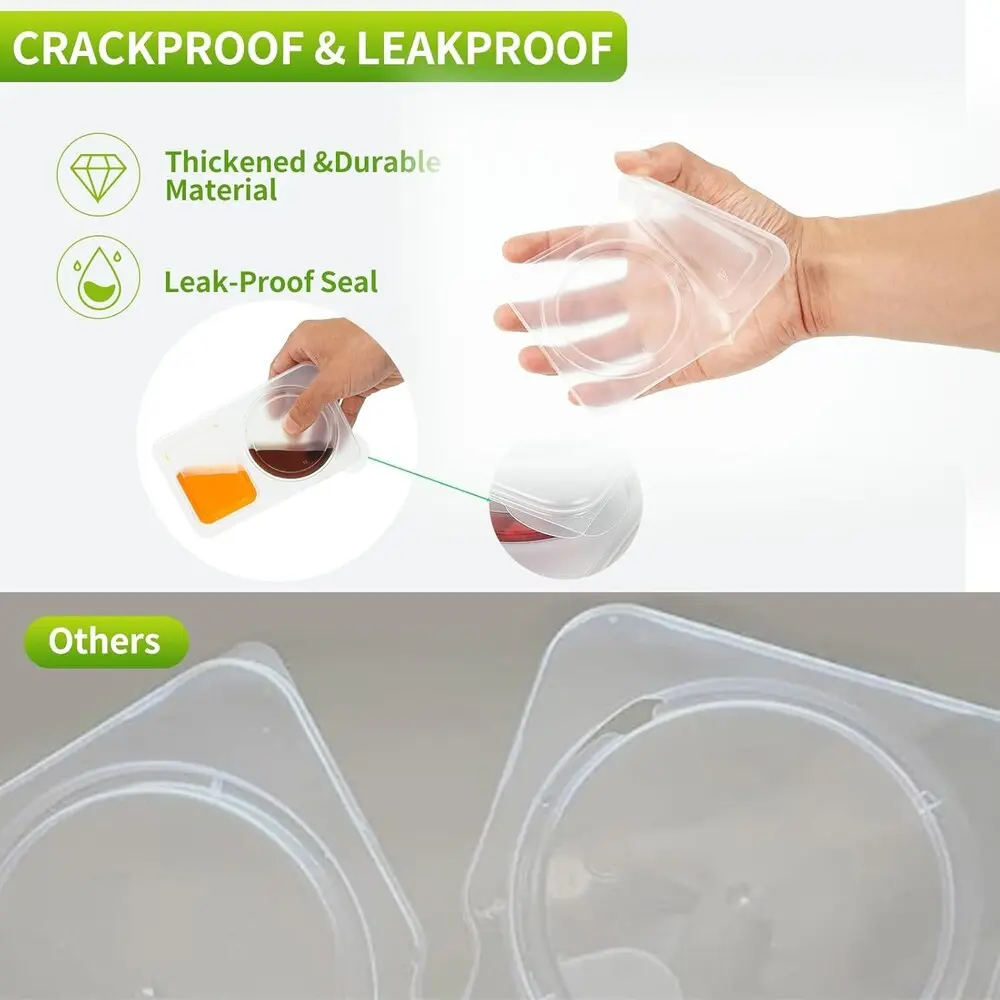 CRACKPROOF & LEAKPROOF

Thickened &Durable Material

Leak-Proof Seal

Others