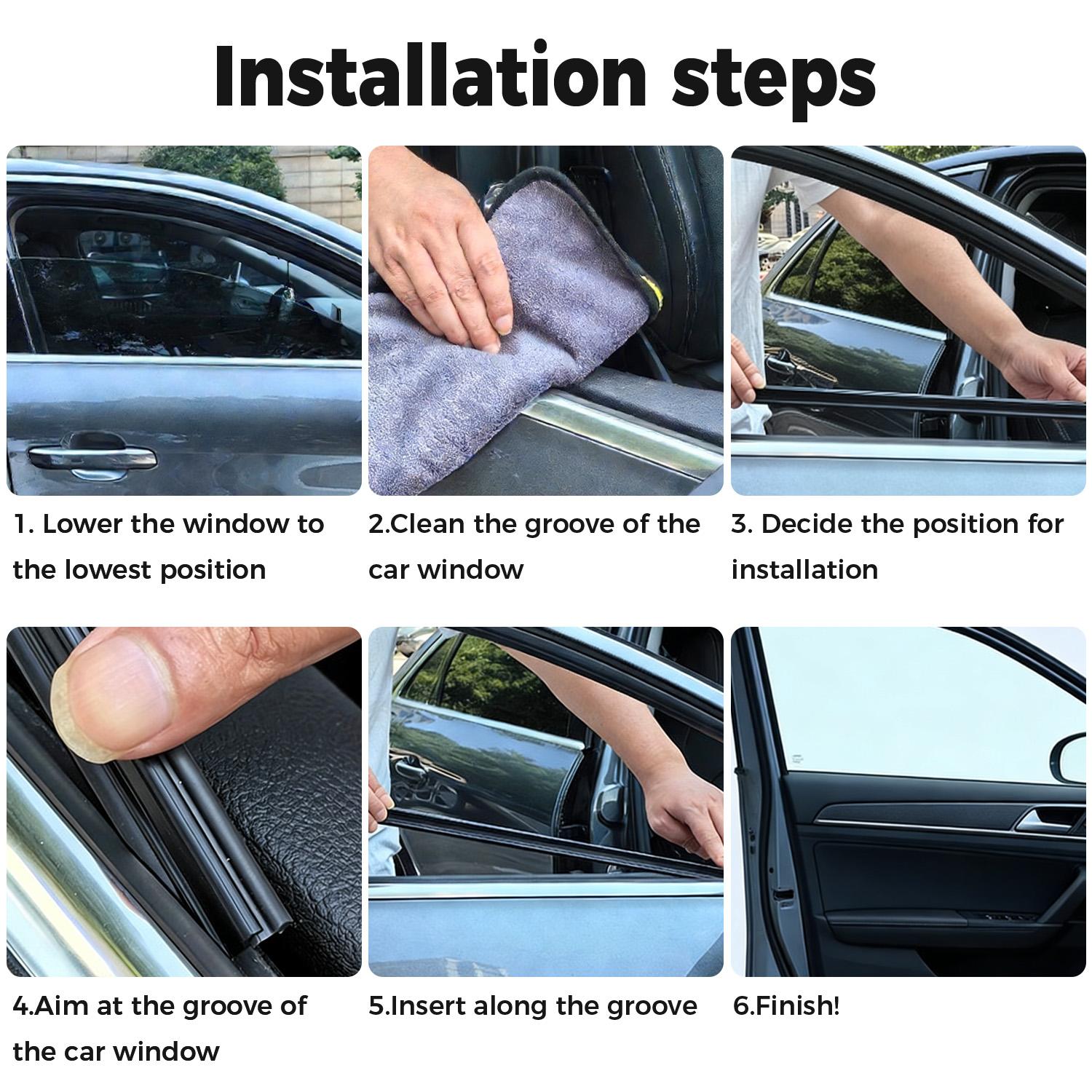 Installation steps

1. Lower the window to the lowest position

2.Clean the groove of the car window

3. Decide the position for installation

4.Aim at the groove of the car window

5.Insert along the groove

6.Finish!